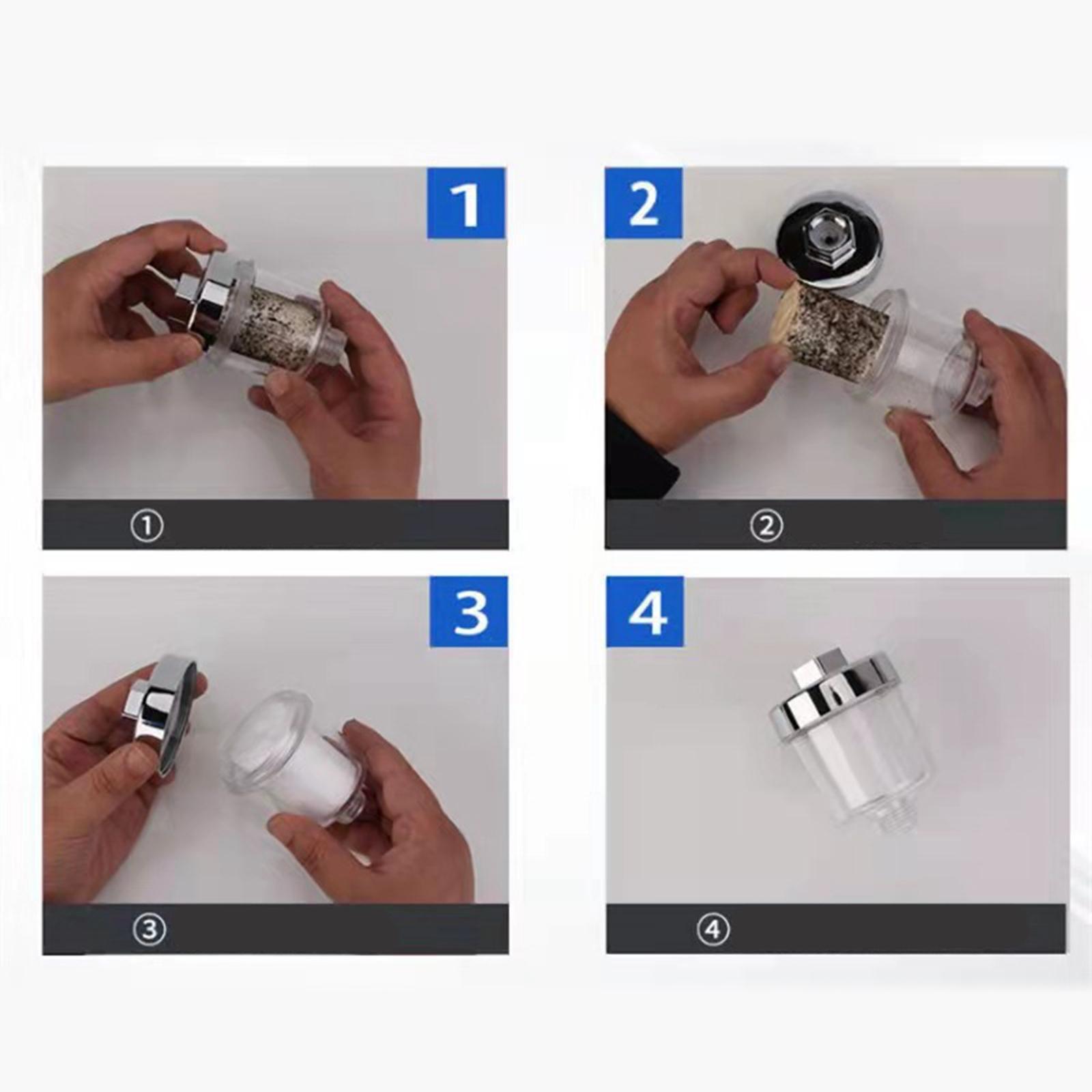 1

①

2

②

3

③

4

④