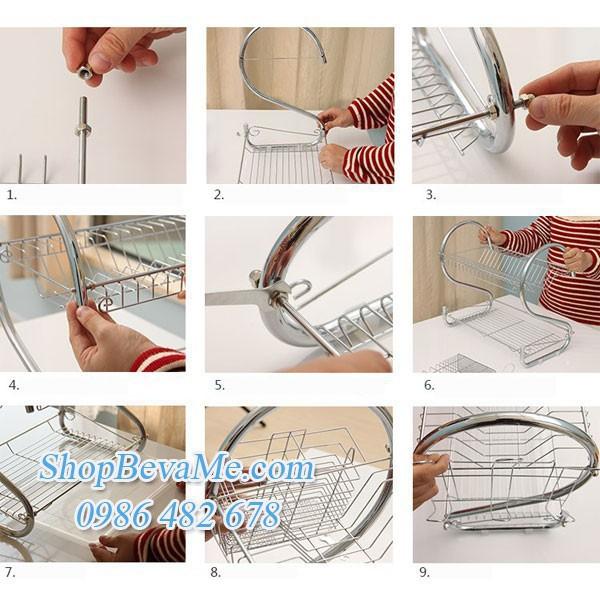 1.

2.

3.

4.

5.

6.

ShopBevaMe.com
0986 482 678

7.

8.

9.