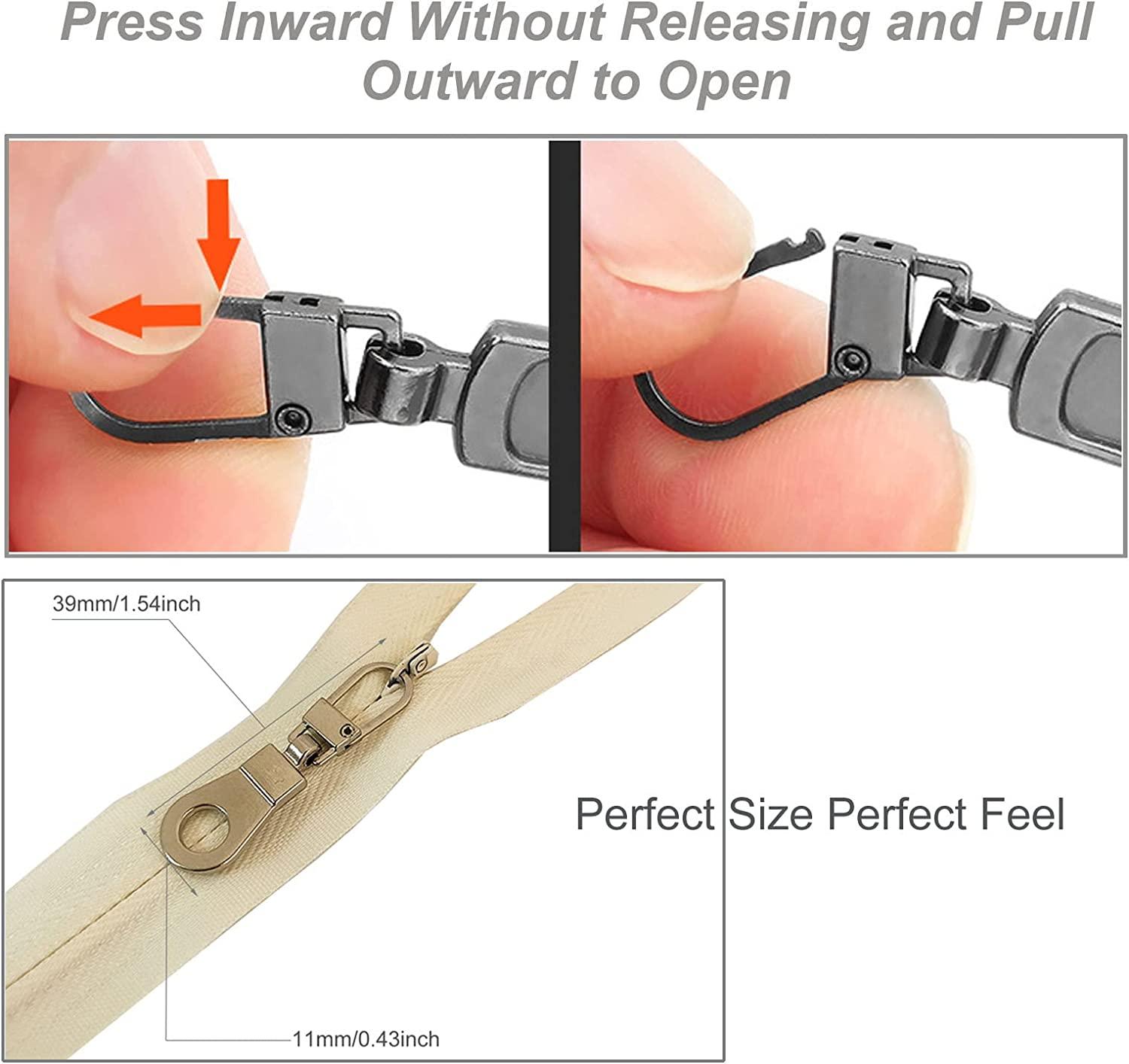 Press Inward Without Releasing and Pull Outward to Open

39mm/1.54inch

Perfect Size Perfect Feel

11mm/0.43inch