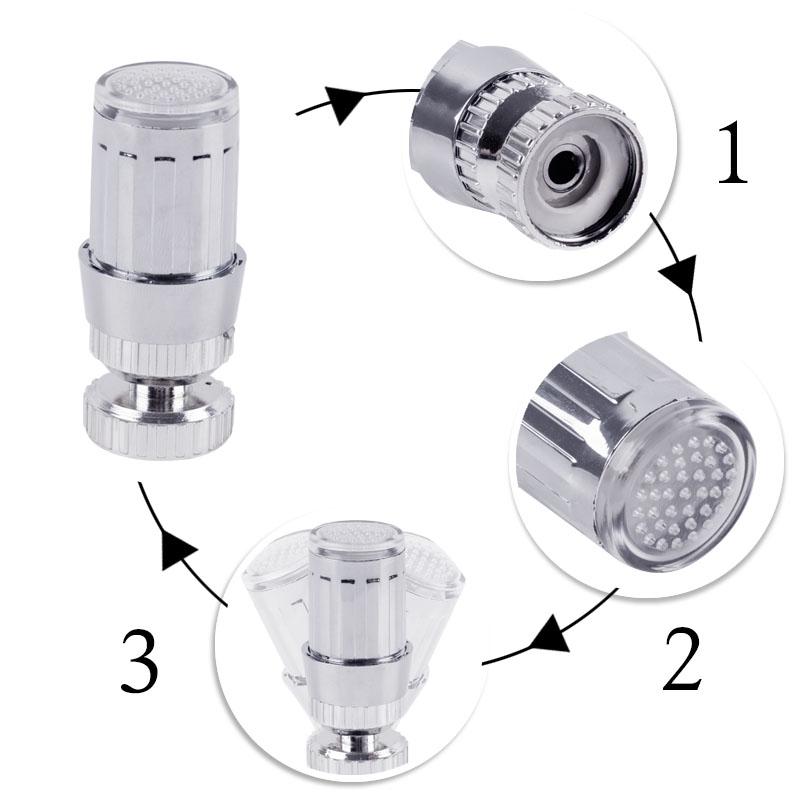 1

2

3