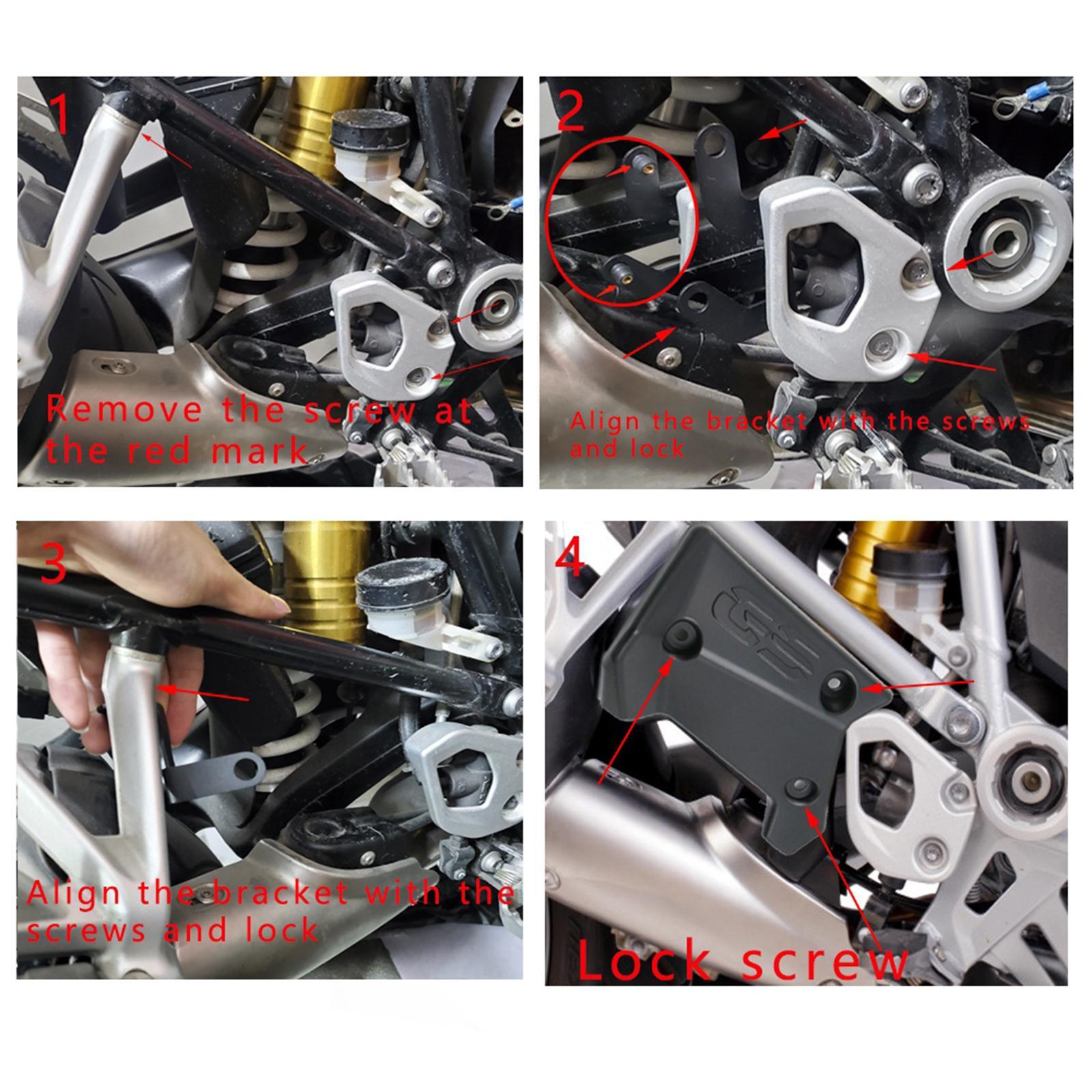 1

Remove the screw at the red mark

2

Align the bracket with the screws and lock

3

Align the bracket with the screws and lock

4

GS

Lock screw