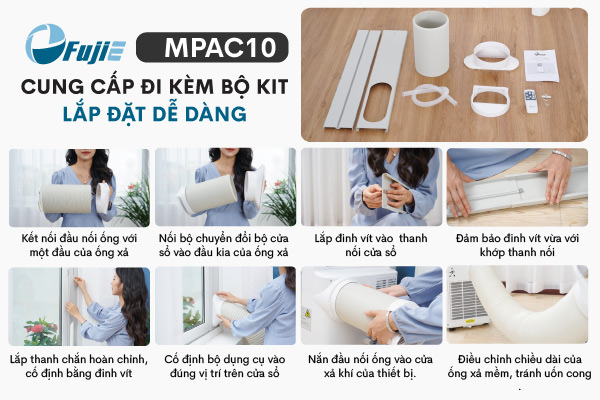 FujiE

MPAC10

CUNG CẤP ĐI KÈM BỘ KIT

LẮP ĐẶT DỄ DÀNG

Kết nối đầu nối ống với một đầu của ống xả

Nối bộ chuyển đổi bộ cửa sổ vào đầu kia của ống xả

Lắp đinh vít vào thanh nối cửa sổ

Đảm bảo đinh vít vừa với khớp thanh nối

Lắp thanh chắn hoàn chỉnh, cố định bằng đinh vít

Cố định bộ dụng cụ vào đúng vị trí trên cửa sổ

Nắn đầu nối ống vào cửa xả khí của thiết bị.

Điều chỉnh chiều dài của ống xả mềm, tránh uốn cong