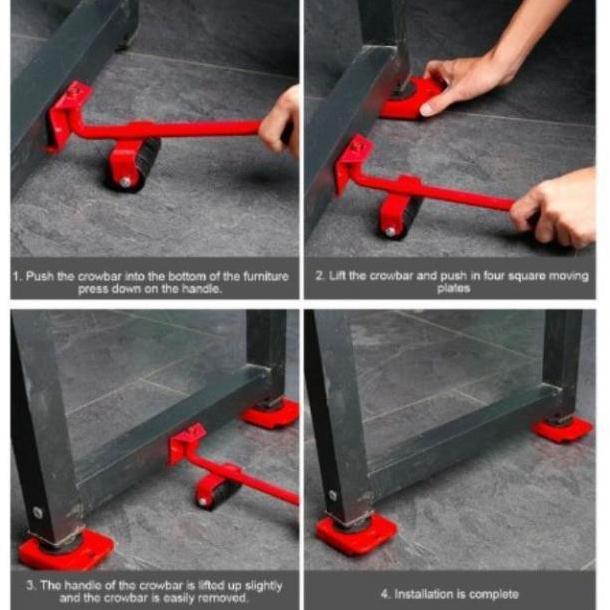 1. Push the crowbar into the bottom of the furniture press down on the handle.

2. Lift the crowbar and push in four square moving plates

3. The handle of the crowbar is lifted up slightly and the crowbar is easily removed.

4. Installation is complete