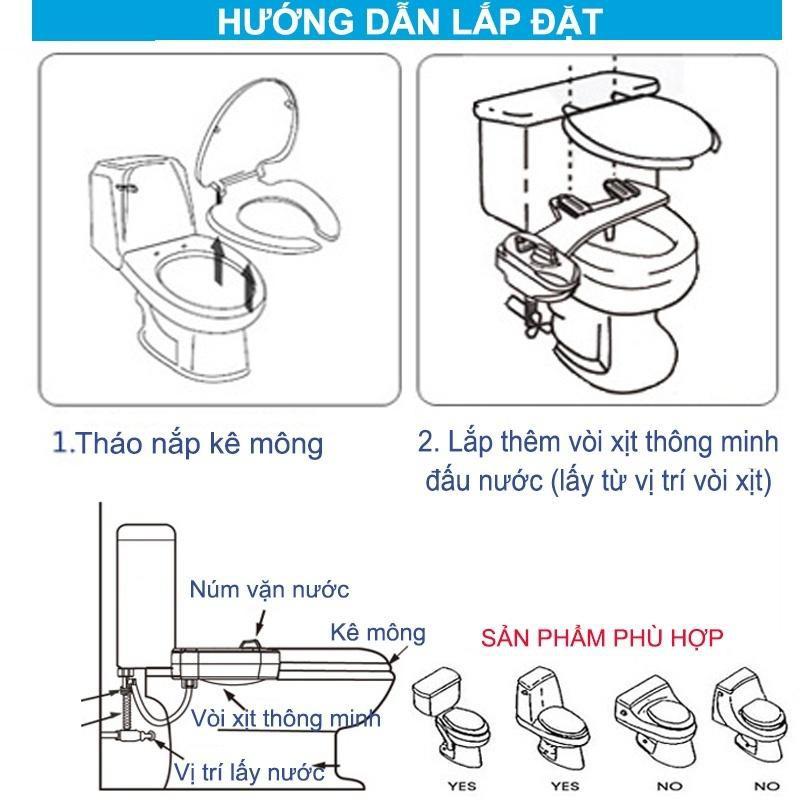 HƯỚNG DẪN LẮP ĐẶT

1.Tháo nắp kê mông

2. Lắp thêm vòi xịt thông minh đấu nước (lấy từ vị trí vòi xịt)

Núm vặn nước

Kê mông

Vòi xịt thông minh

Vị trí lấy nước

SẢN PHẨM PHÙ HỢP

YES

YES

NO

NO