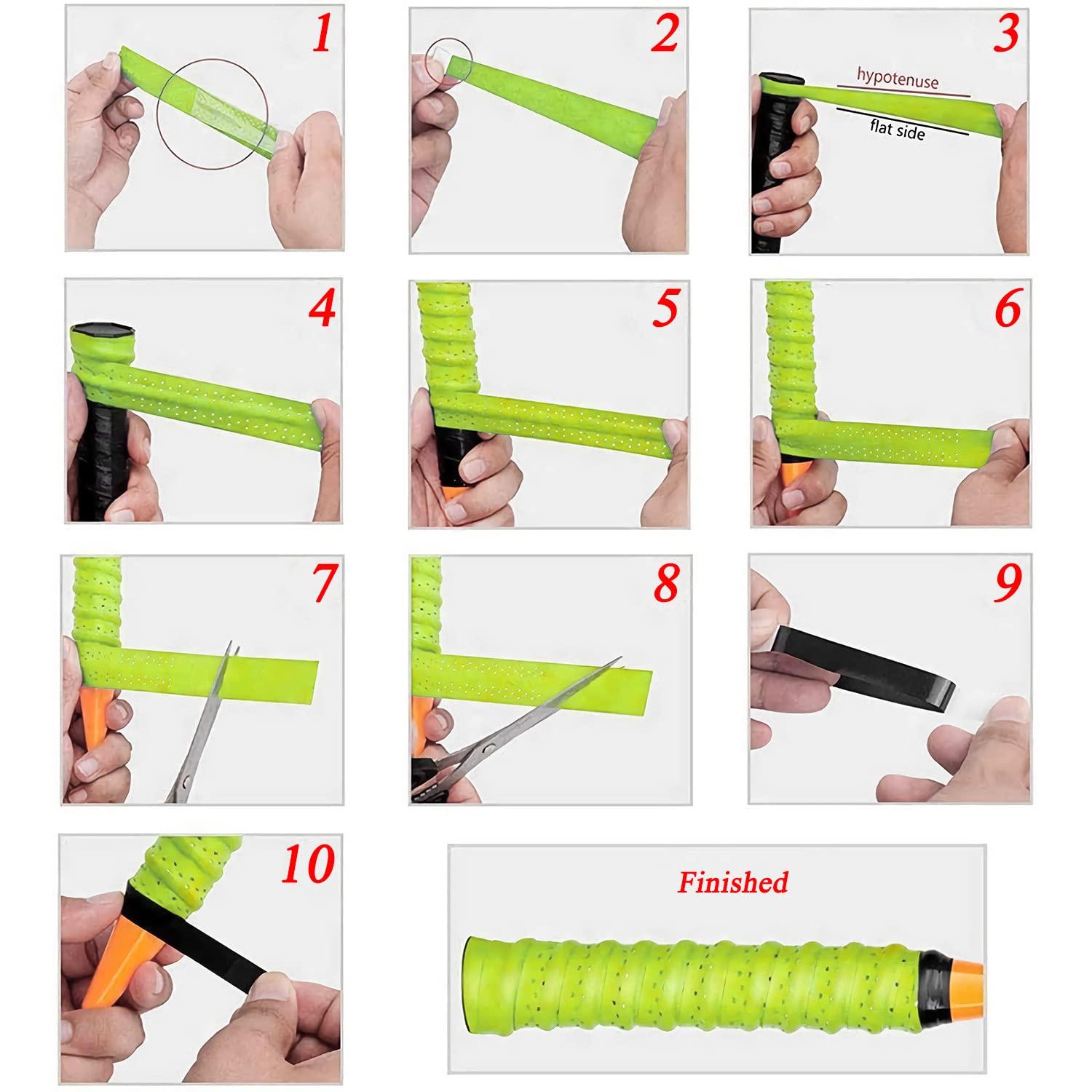 1

2

3
hypotenuse
flat side

4

5

6

7

8

9

10

Finished