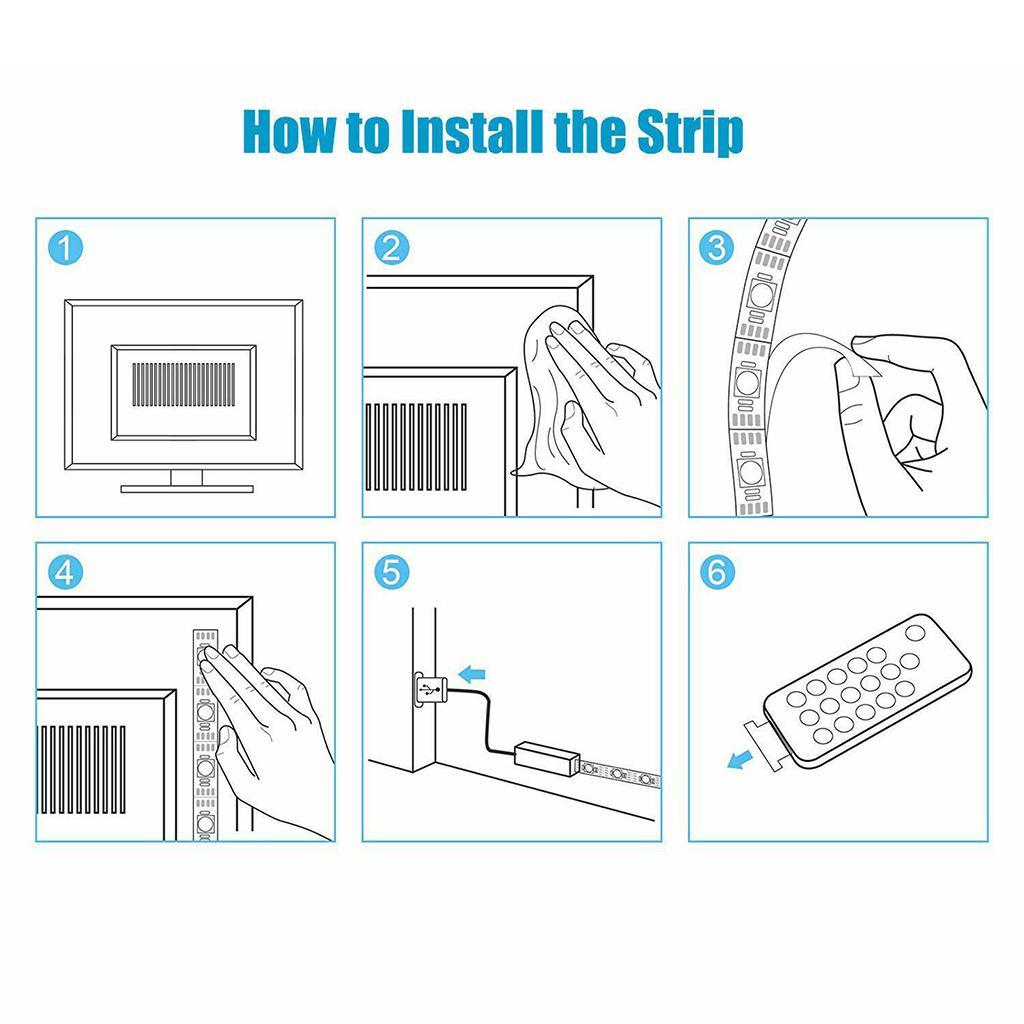 How to Install the Strip

1

2

3

4

5

6