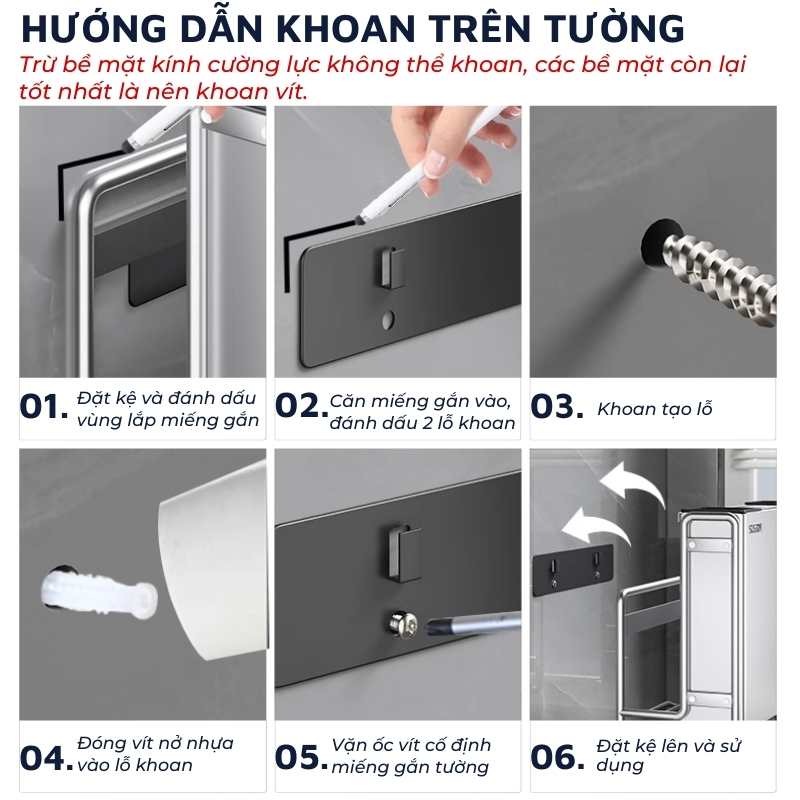 HƯỚNG DẪN KHOAN TRÊN TƯỜNG

Trừ bề mặt kính cường lực không thể khoan, các bề mặt còn lại tốt nhất là nên khoan vít.

01. Đặt kệ và đánh dấu vùng lắp miếng gắn

02. Căn miếng gắn vào, đánh dấu 2 lỗ khoan

03. Khoan tạo lỗ

04. Đóng vít nở nhựa vào lỗ khoan

05. Vặn ốc vít cố định miếng gắn tường

06. Đặt kệ lên và sử dụng