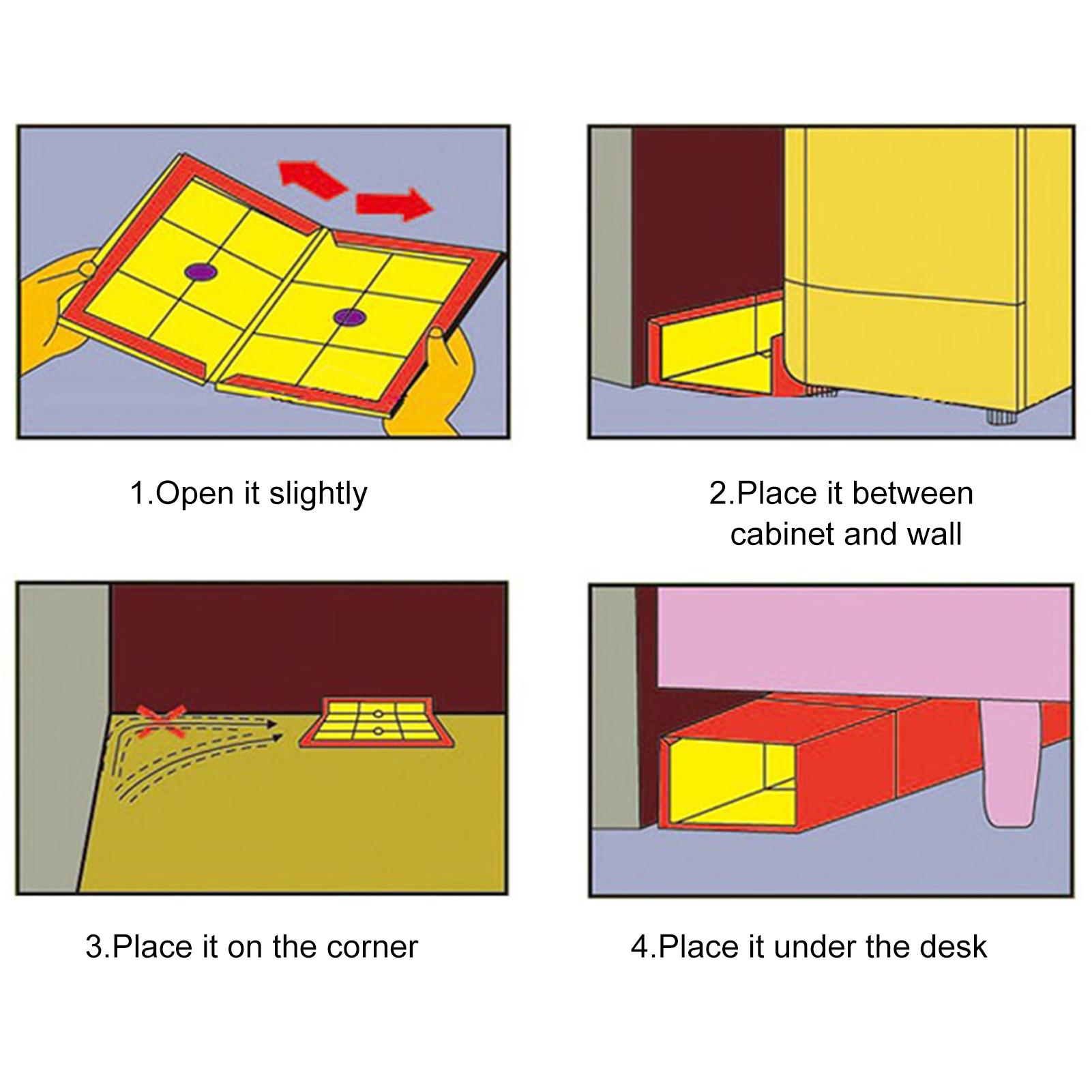 1.Open it slightly

2.Place it between cabinet and wall

3.Place it on the corner

4.Place it under the desk