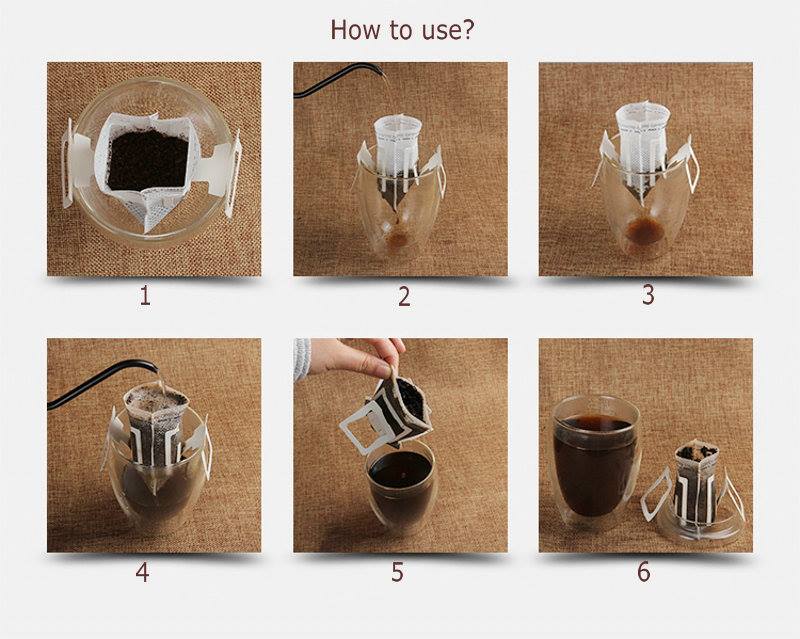 How to use?

1

2

3

4

5

6