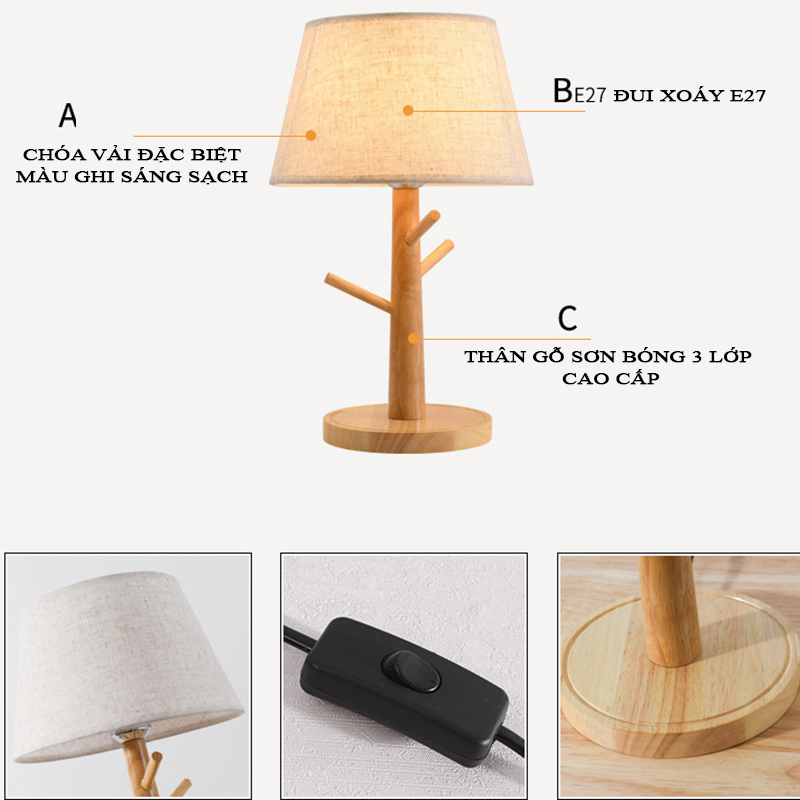 A

CHÓA VẢI ĐẶC BIỆT MÀU GHI SÁNG SẠCH

BE27 ĐUI XOÁY E27

C

THÂN GỖ SƠN BÓNG 3 LỚP CAO CẤP