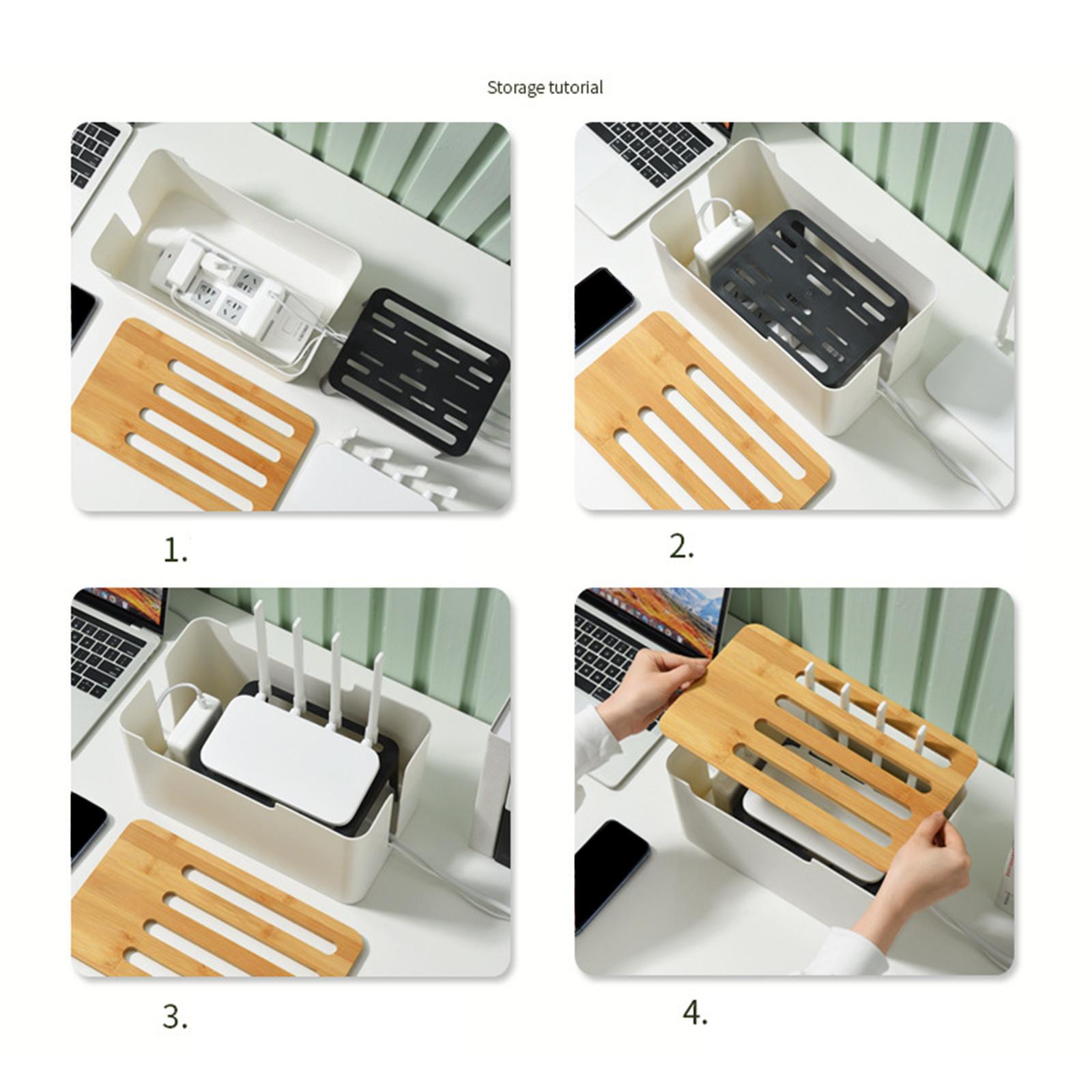 Storage tutorial

1.

2.

3.

4.