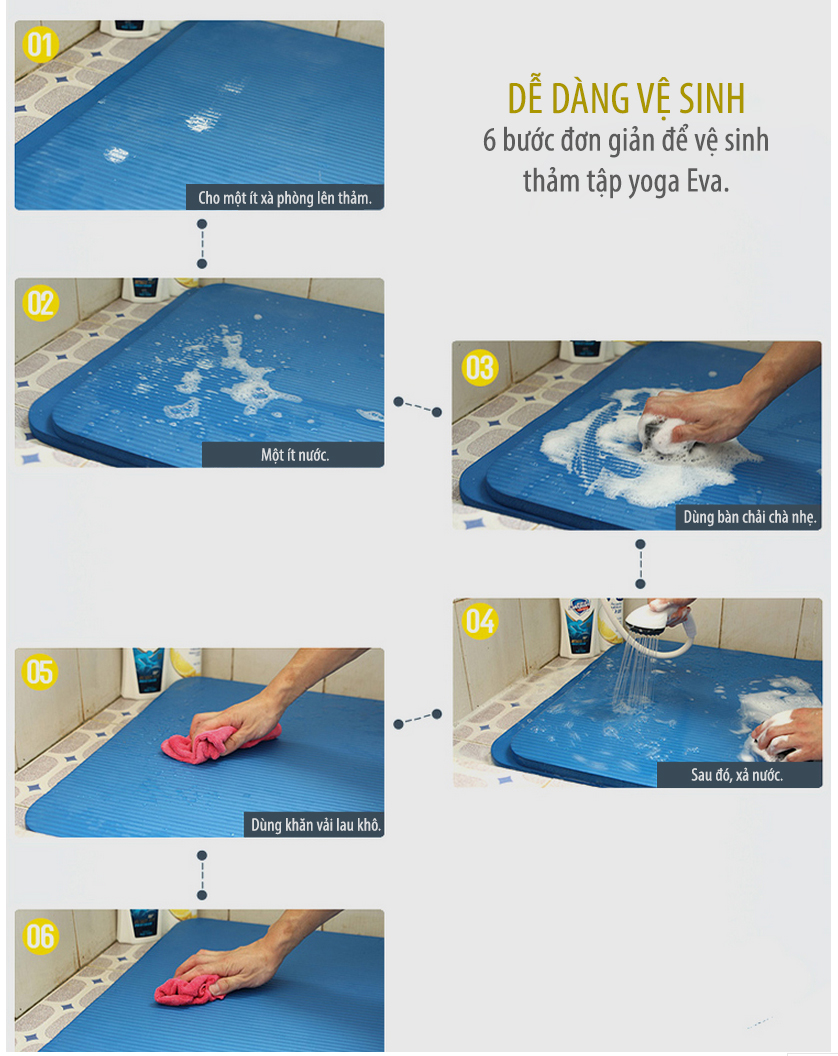 DỄ DÀNG VỆ SINH
6 bước đơn giản để vệ sinh thảm tập yoga Eva.

01
Cho một ít xà phòng lên thảm.

02
Một ít nước.

03
Dùng bàn chải chà nhẹ.

04
Sau đó, xả nước.

05
Dùng khăn vải lau khô.

06