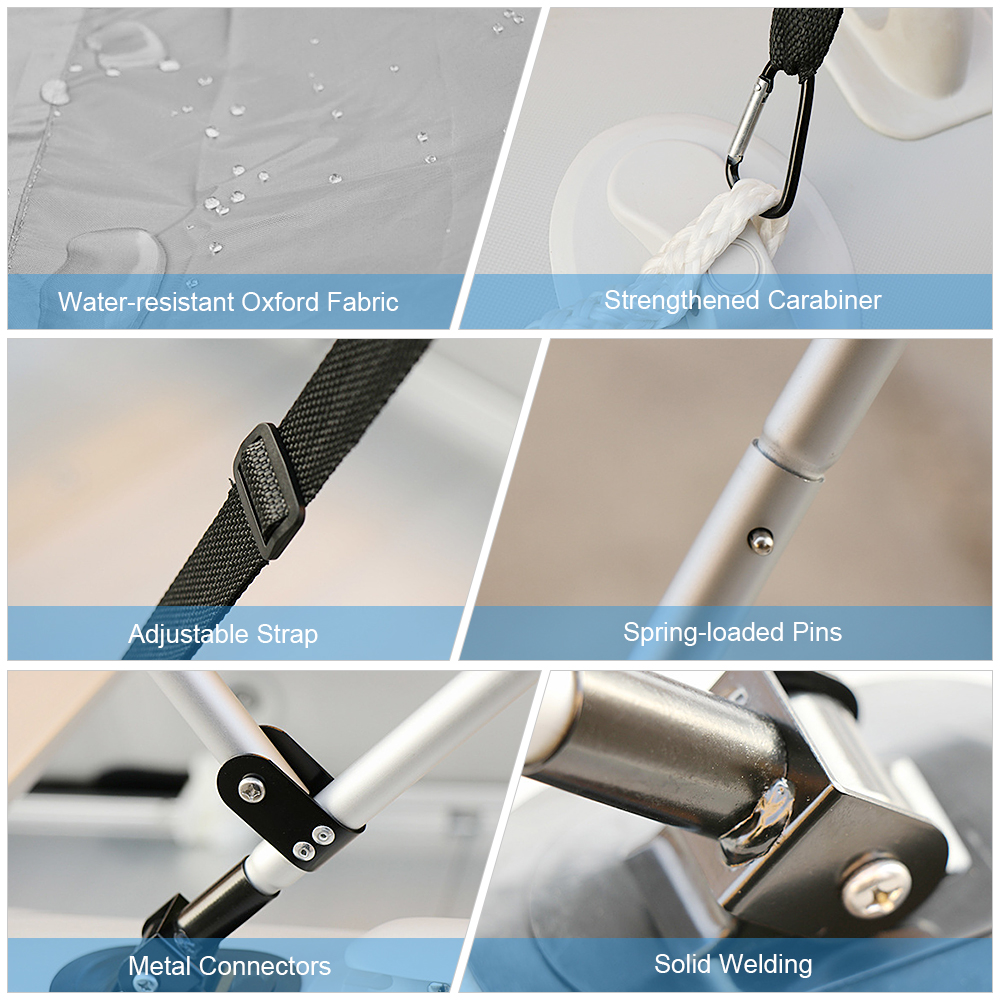 Water-resistant Oxford Fabric

Strengthened Carabiner

Adjustable Strap

Spring-loaded Pins

Metal Connectors

Solid Welding