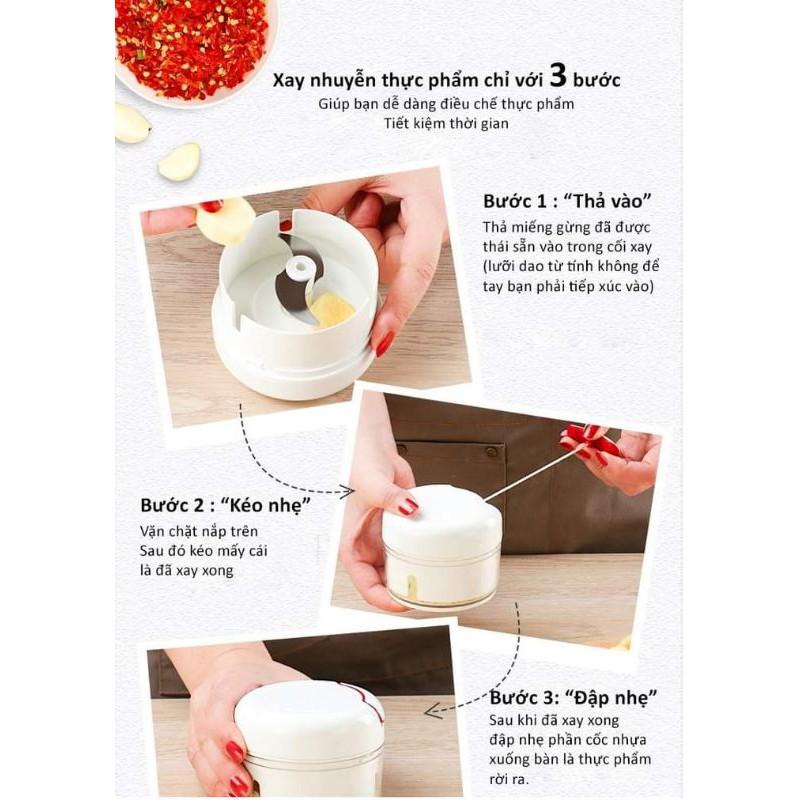 Xay nhuyễn thực phẩm chỉ với 3 bước
Giúp bạn dễ dàng điều chế thực phẩm
Tiết kiệm thời gian

Bước 1 : “Thả vào”
Thả miếng gừng đã được thái sẵn vào trong cối xay (lưỡi dao từ tính không để tay bạn phải tiếp xúc vào)

Bước 2 : “Kéo nhẹ”
Vặn chặt nắp trên
Sau đó kéo mấy cái
là đã xay xong

Bước 3: “Đập nhẹ”
Sau khi đã xay xong đập nhẹ phần cốc nhựa xuống bàn là thực phẩm rời ra.