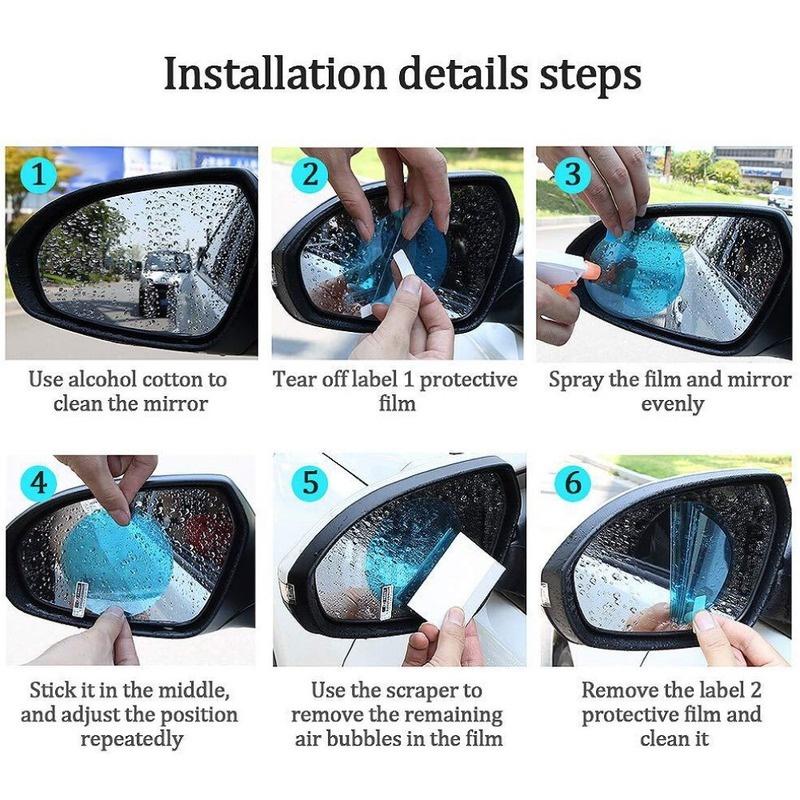 Installation details steps

1

Use alcohol cotton to clean the mirror

2

Tear off label 1 protective film

3

Spray the film and mirror evenly

4

Stick it in the middle, and adjust the position repeatedly

5

Use the scraper to remove the remaining air bubbles in the film

6

Remove the label 2 protective film and clean it