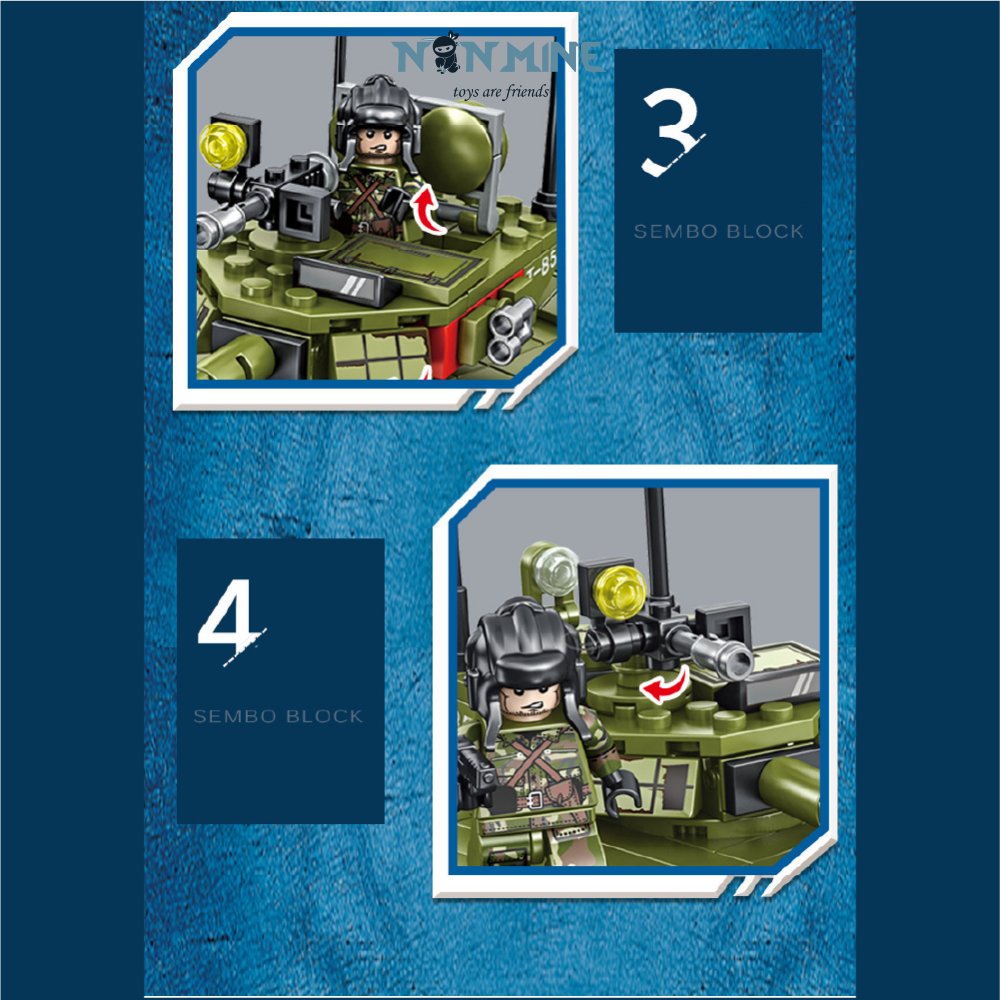 NONMINE
toys are friends

T-85

3

SEMBO BLOCK

4

SEMBO BLOCK