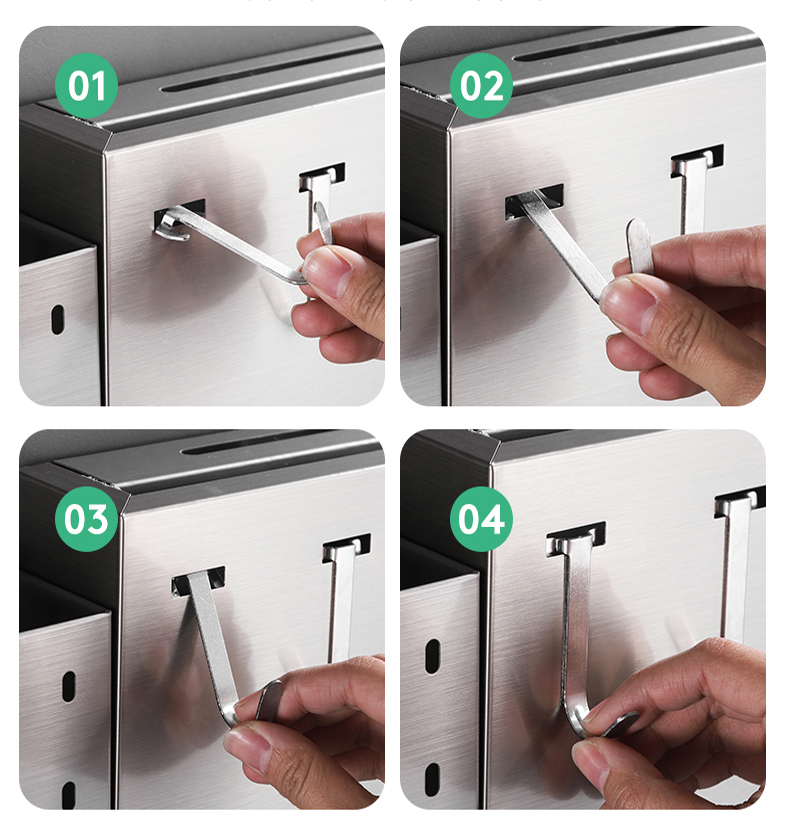 01

02

03

04