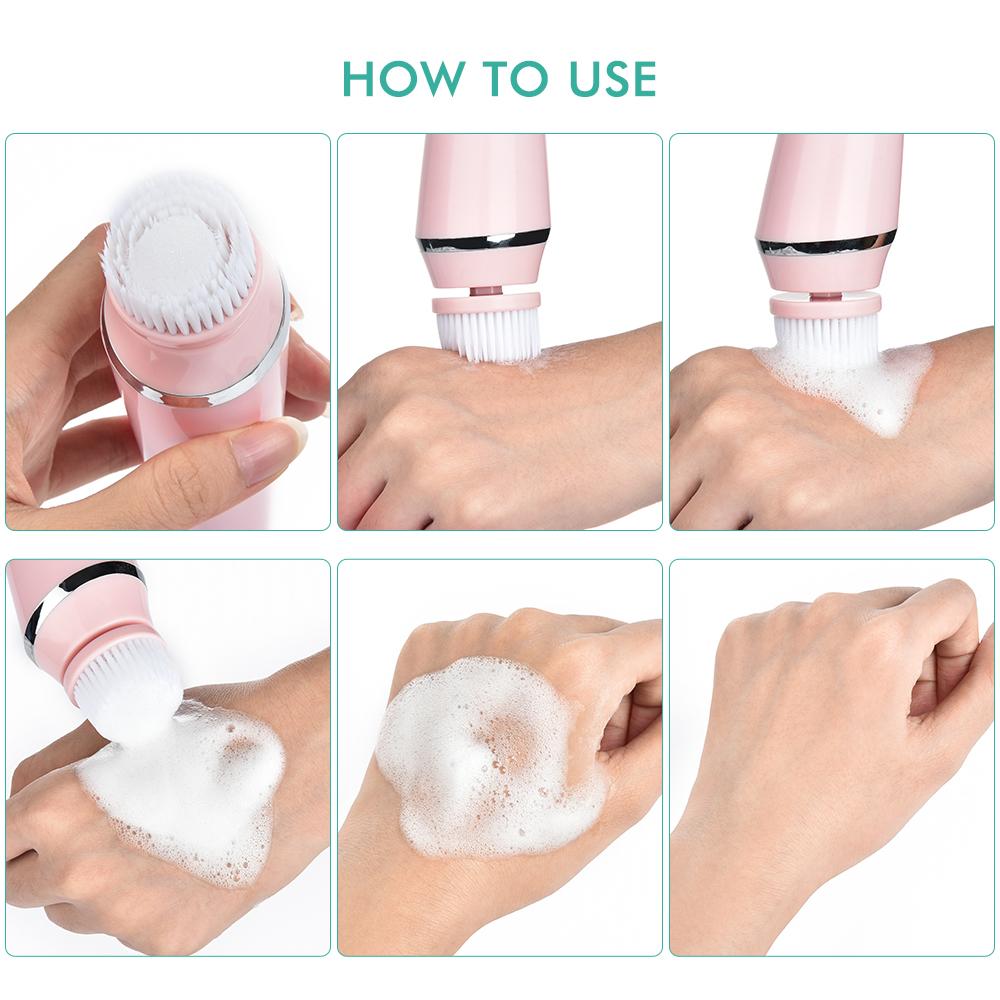 HOW TO USE