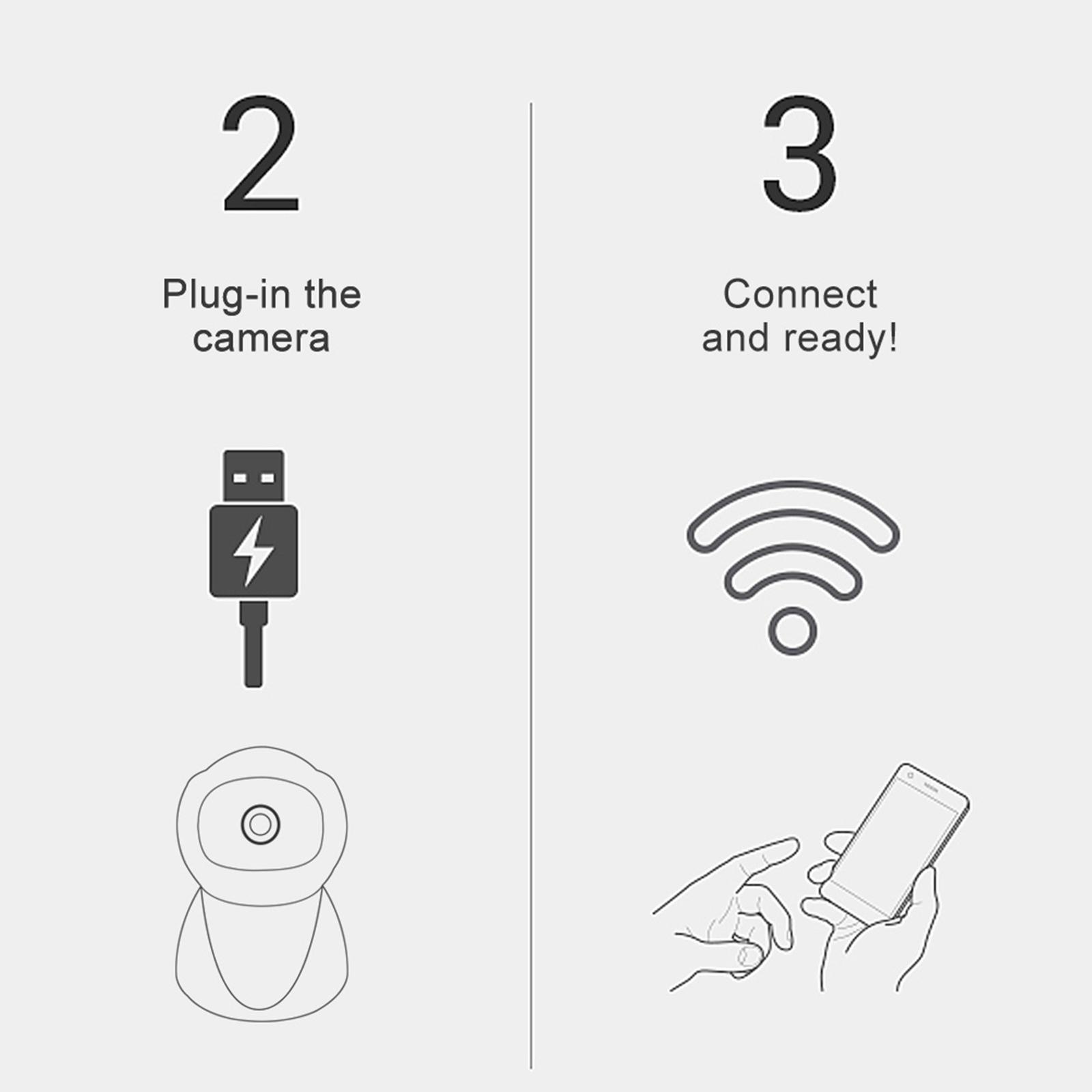 2

Plug-in the camera

3

Connect and ready!