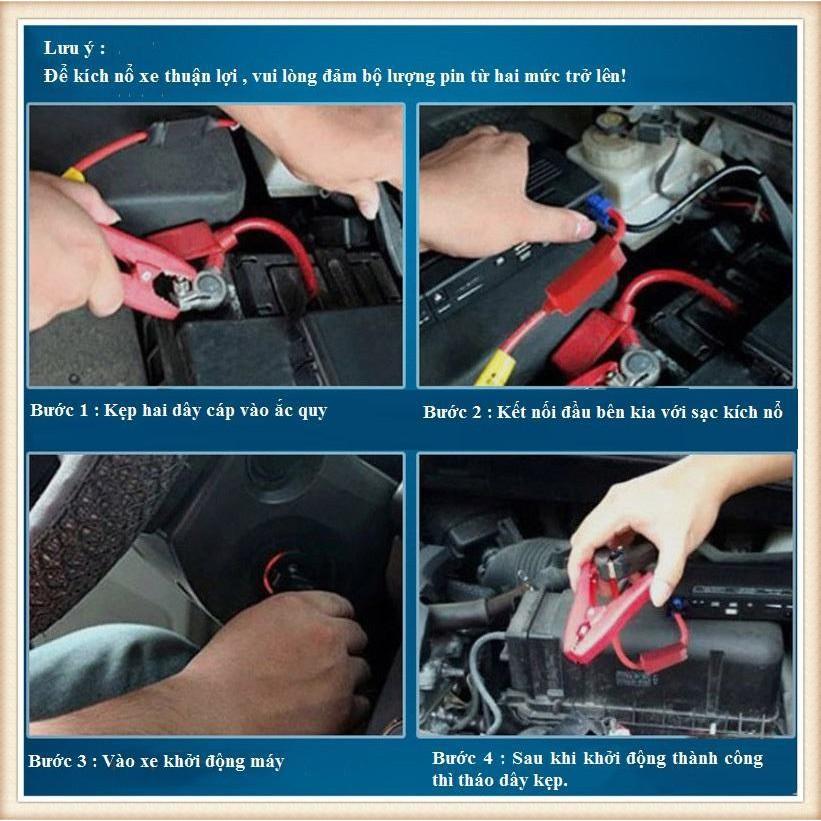 Lưu ý :
Để kích nổ xe thuận lợi , vui lòng đảm bộ lượng pin từ hai mức trở lên!

Bước 1 : Kẹp hai dây cáp vào ắc quy

Bước 2 : Kết nối đầu bên kia với sạc kích nổ

Bước 3 : Vào xe khởi động máy

Bước 4 : Sau khi khởi động thành công thì tháo dây kẹp.