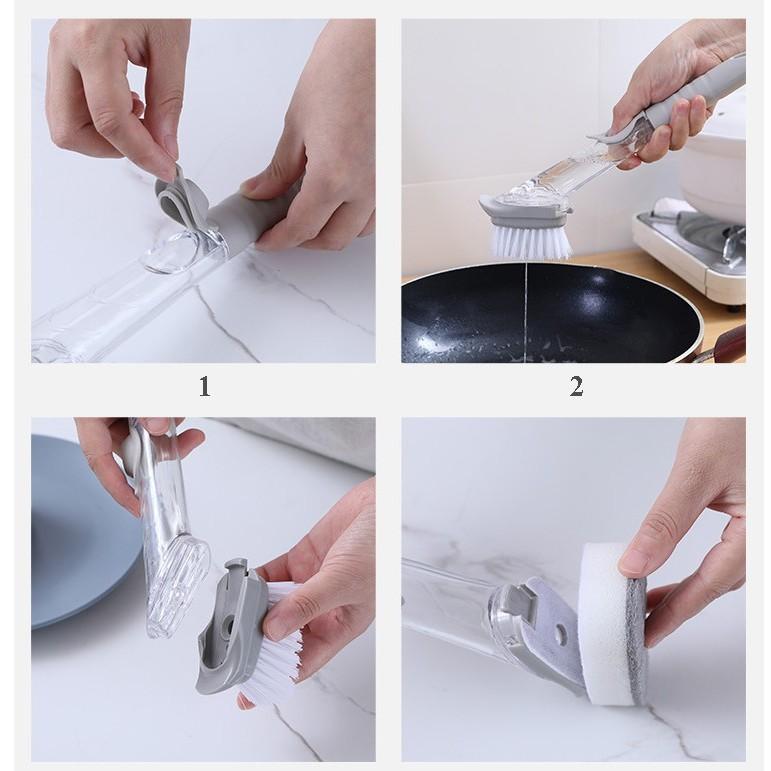 1

2