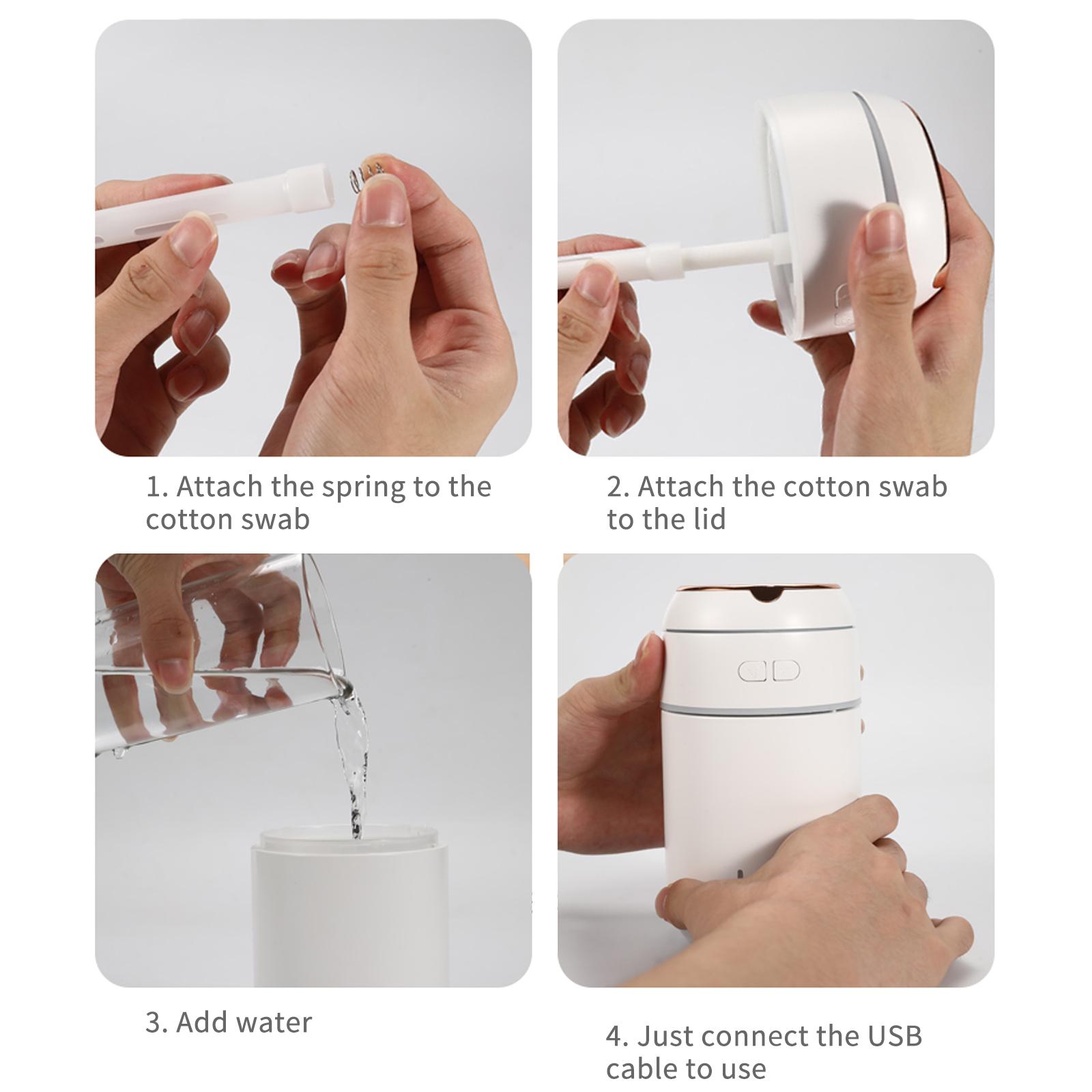 1. Attach the spring to the cotton swab

2. Attach the cotton swab to the lid

3. Add water

4. Just connect the USB cable to use