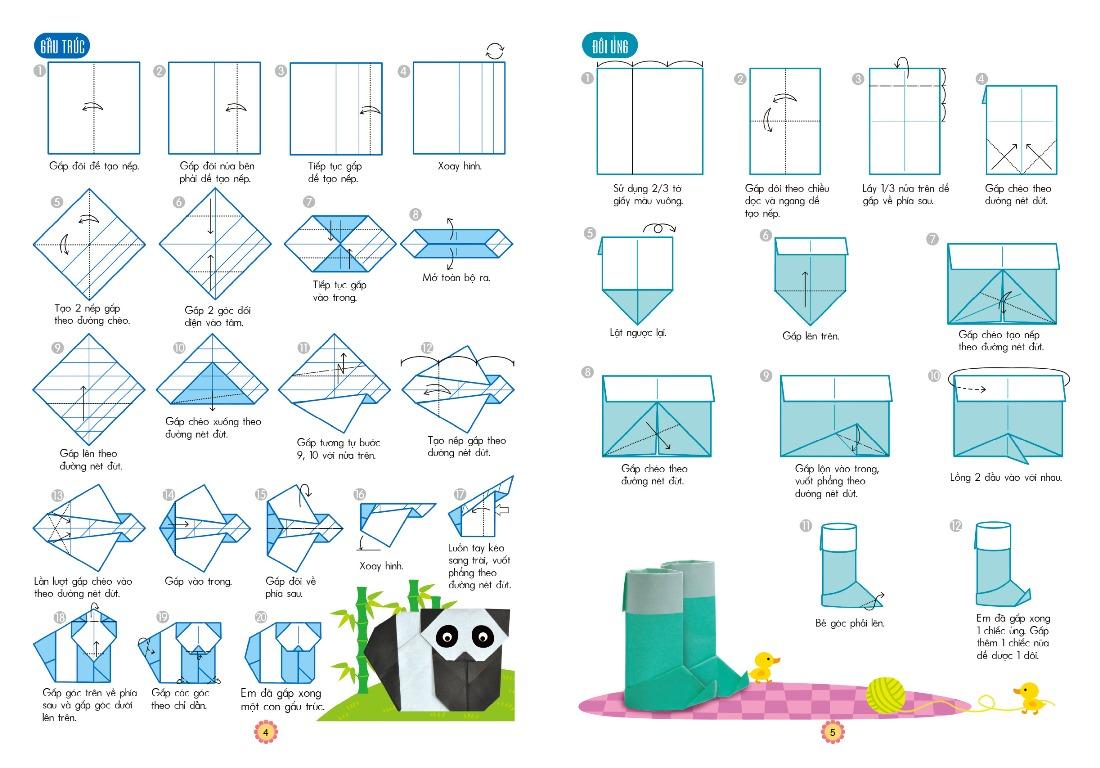 GẤU TRÚC

1
Gấp đôi để tạo nếp.

2
Gấp đôi nửa bên phải để tạo nếp.

3
Tiếp tục gấp để tạo nếp.

4
Xoay hình.

5
Tạo 2 nếp gấp theo đường chéo.

6
Gấp 2 góc đối diện vào tâm.

7
Tiếp tục gấp vào trong.

8
Mở toàn bộ ra.

9
Gấp lên theo đường nét đứt.

10
Gấp chéo xuống theo đường nét đứt.

11
Gấp tương tự bước 9, 10 với nửa trên.

12
Tạo nếp gấp theo đường nét đứt.

13
Lần lượt gấp chéo vào theo đường nét đứt.

14
Gấp vào trong.

15
Gấp đôi về phía sau.

16
Xoay hình.

17
Luồn tay kéo sang trái, vuốt phẳng theo đường nét đứt.

18
Gấp góc trên về phía sau và gấp góc dưới lên trên.

19
Gấp các góc theo chỉ dẫn.

20
Em đã gấp xong một con gấu trúc.

4

ĐÔI ỦNG

1
Sử dụng 2/3 tờ giấy màu vuông.

2
Gấp đôi theo chiều dọc và ngang để tạo nếp.

3
Lấy 1/3 nửa trên để gấp về phía sau.

4
Gấp chéo theo đường nét đứt.

5
Lật ngược lại.

6
Gấp lên trên.

7
Gấp chéo tạo nếp theo đường nét đứt.

8
Gấp chéo theo đường nét đứt.

9
Gấp lộn vào trong, vuốt phẳng theo đường nét đứt.

10
Lồng 2 đầu vào với nhau.

11
Bẻ góc phải lên.

12
Em đã gấp xong 1 chiếc ủng. Gấp thêm 1 chiếc nữa để được 1 đôi.

5