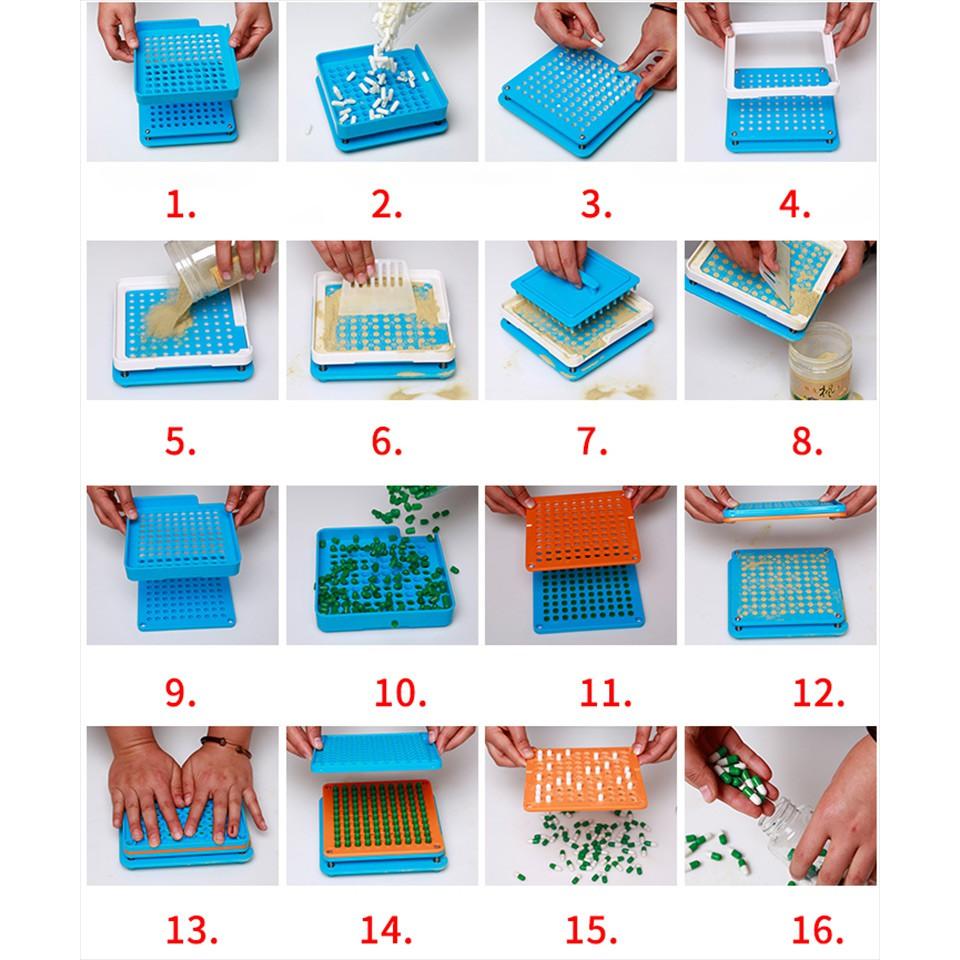 1. 2. 3. 4.

5. 6. 7. 8.

9. 10. 11. 12.

13. 14. 15. 16.