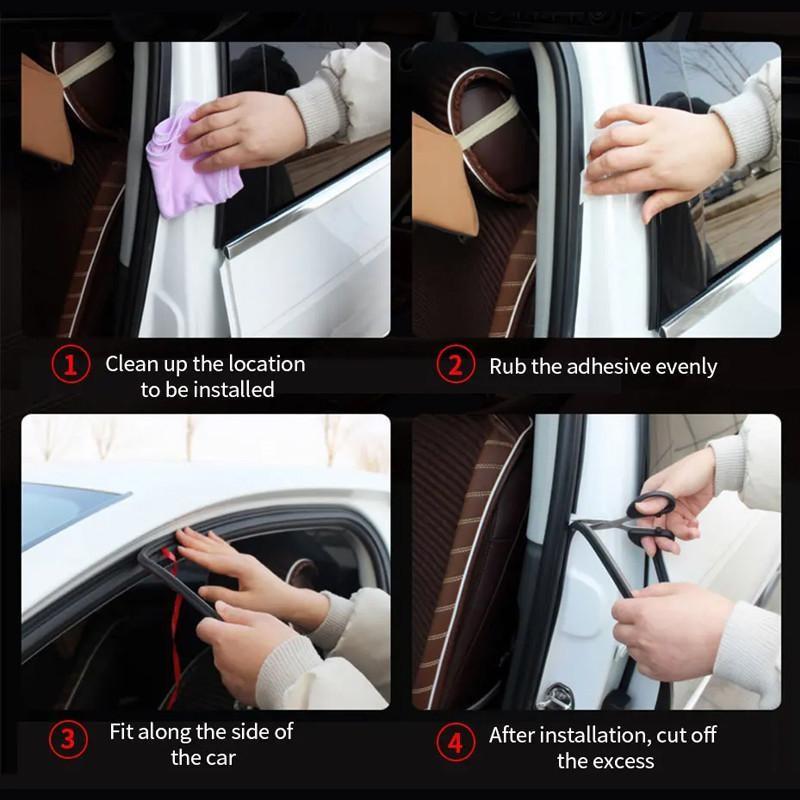 1 Clean up the location to be installed

2 Rub the adhesive evenly

3 Fit along the side of the car

4 After installation, cut off the excess