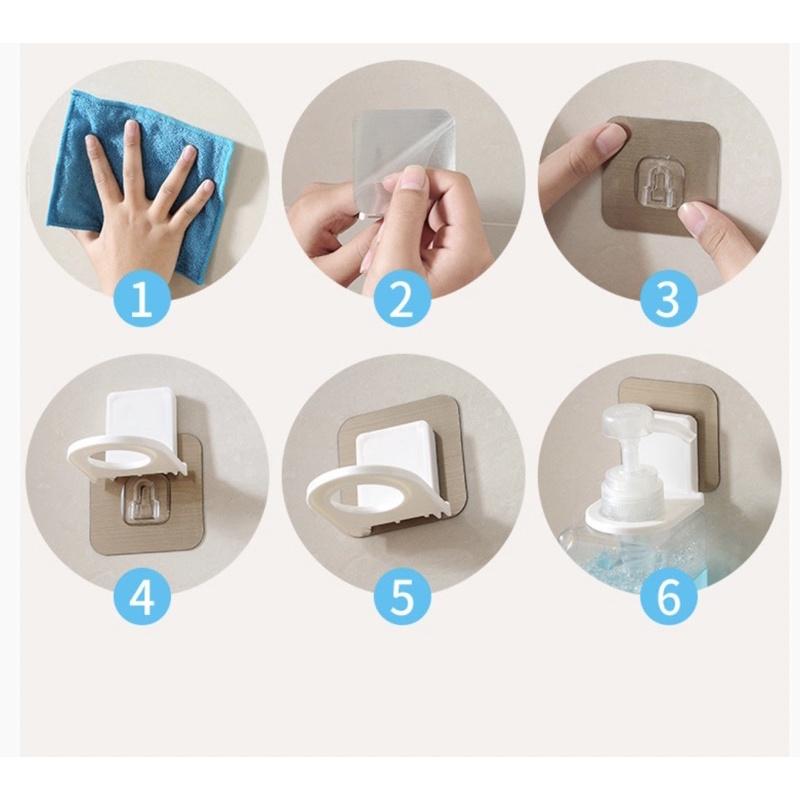 1
2
3
4
5
6