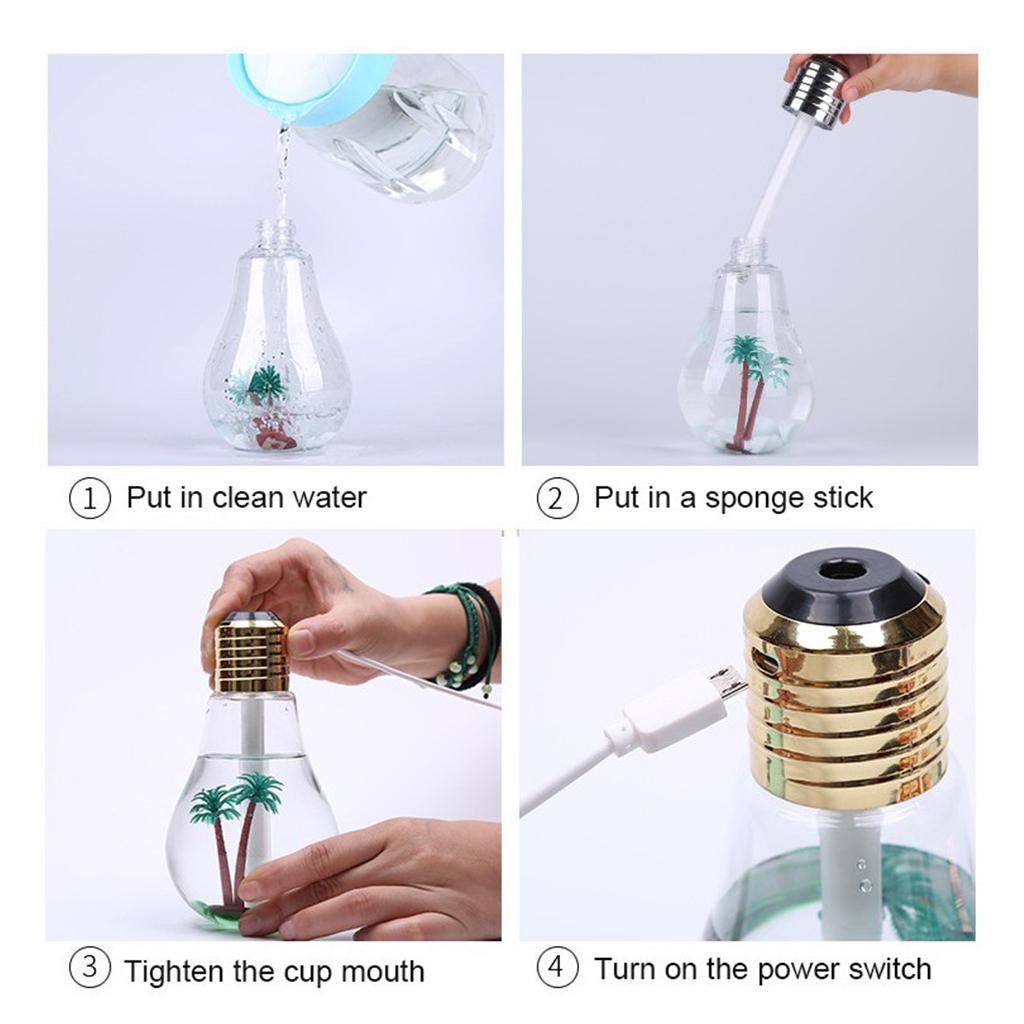 ① Put in clean water

② Put in a sponge stick

③ Tighten the cup mouth

④ Turn on the power switch