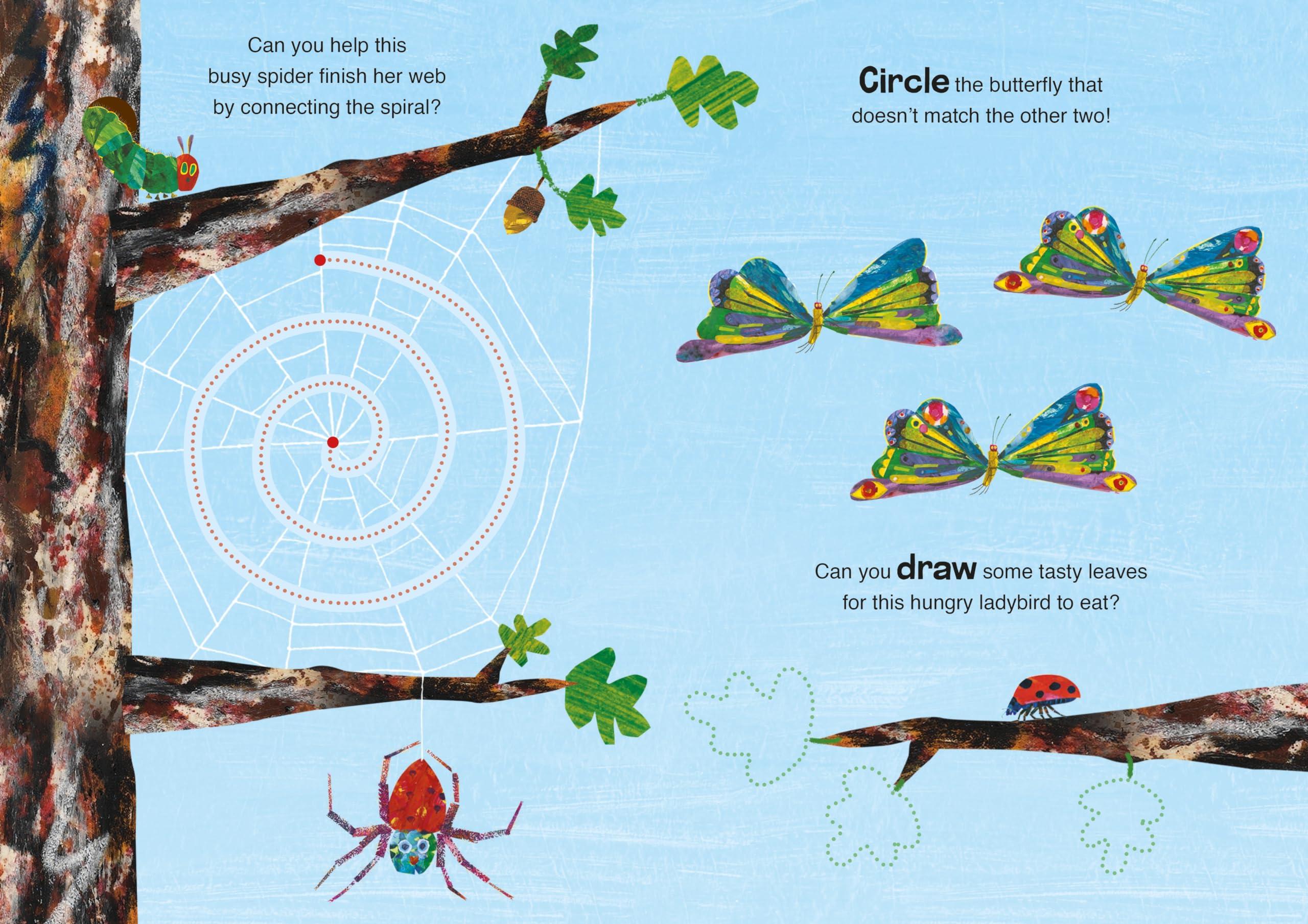 Can you help this busy spider finish her web by connecting the spiral?

Circle the butterfly that doesn't match the other two!

Can you draw some tasty leaves for this hungry ladybird to eat?