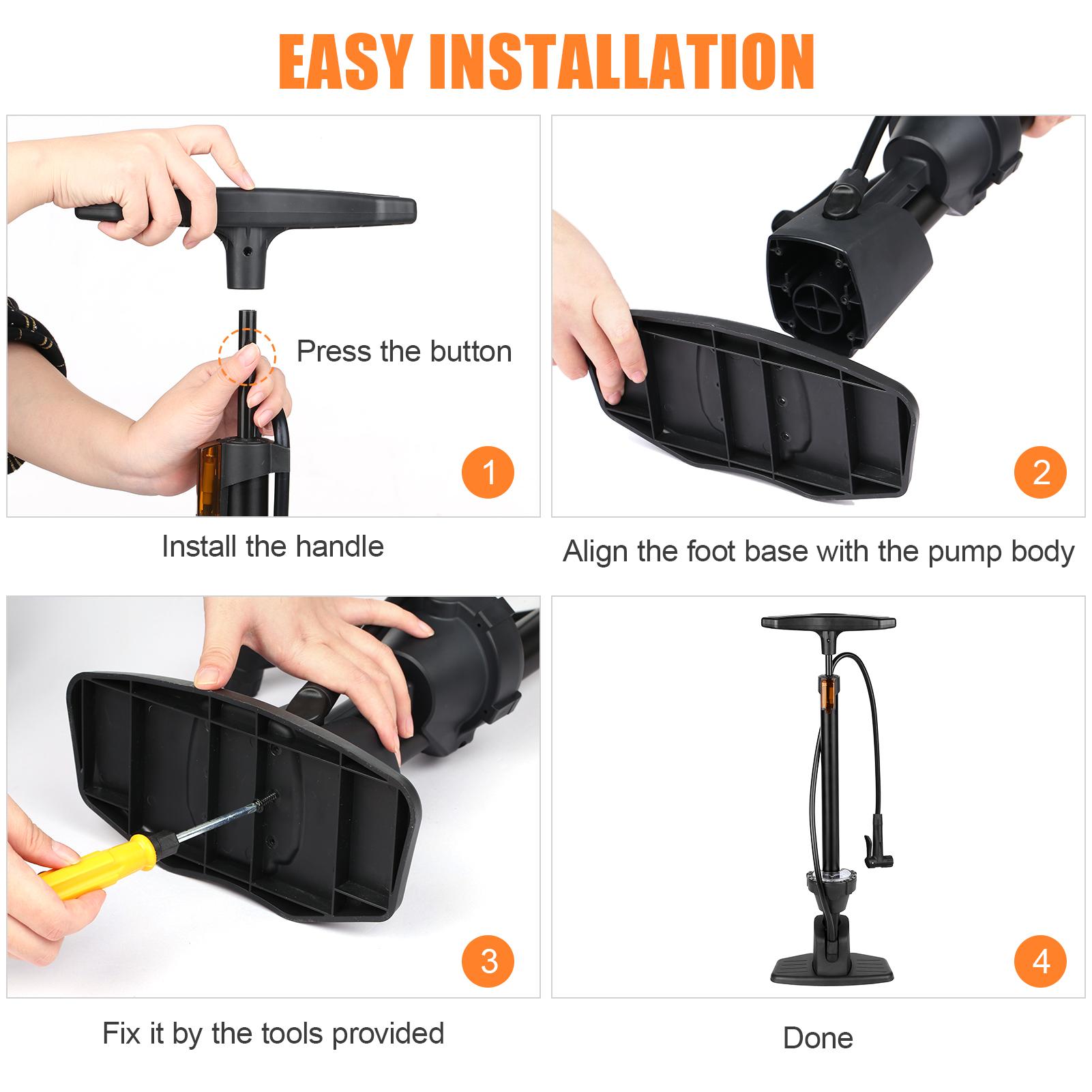 EASY INSTALLATION

Press the button

1

Install the handle

2

Align the foot base with the pump body

3

Fix it by the tools provided

4

Done