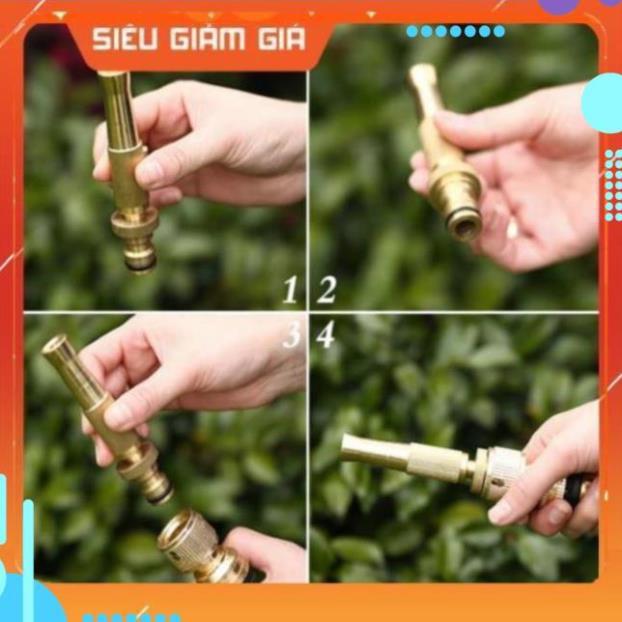 SIÊU GIẢM GIÁ

1 2
3 4