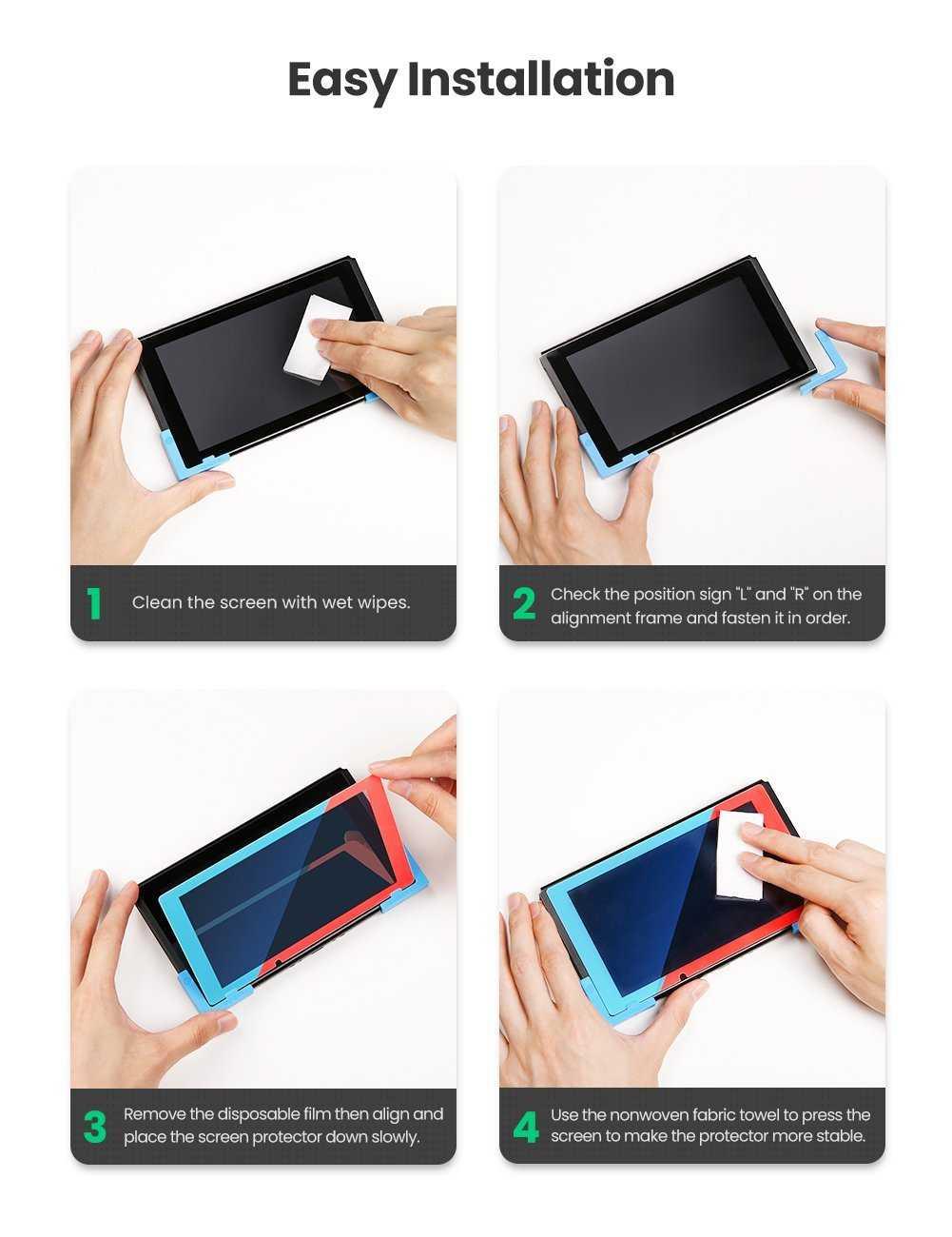 Easy Installation

1 Clean the screen with wet wipes.

2 Check the position sign "L" and "R" on the alignment frame and fasten it in order.

3 Remove the disposable film then align and place the screen protector down slowly.

4 Use the nonwoven fabric towel to press the screen to make the protector more stable.