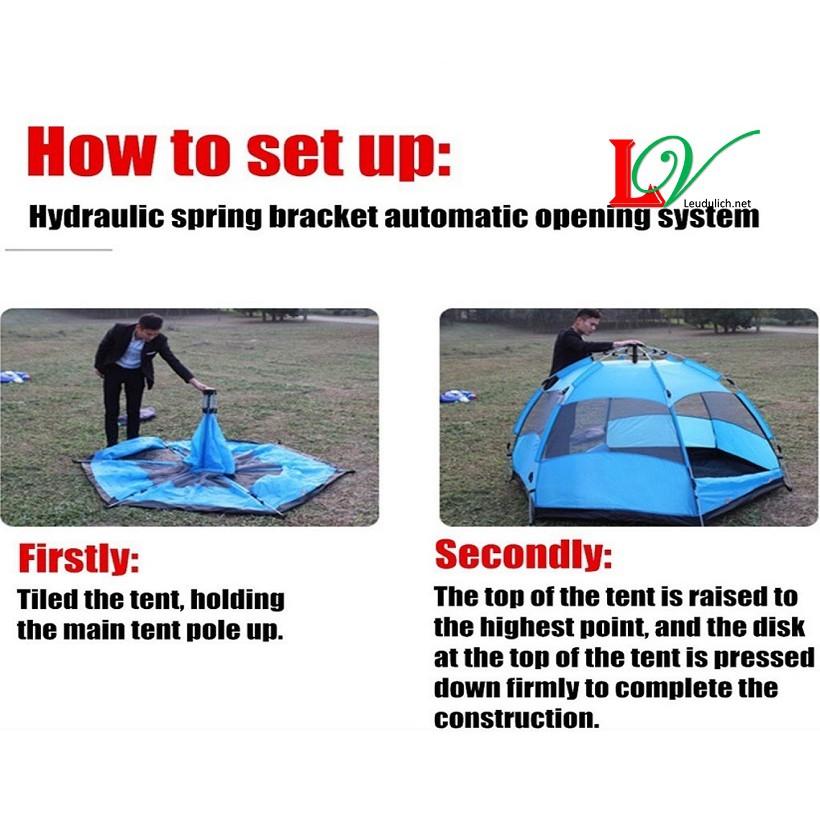 How to set up:

LV
Leudulich.net

Hydraulic spring bracket automatic opening system

Firstly:
Tiled the tent, holding the main tent pole up.

Secondly:
The top of the tent is raised to the highest point, and the disk at the top of the tent is pressed down firmly to complete the construction.