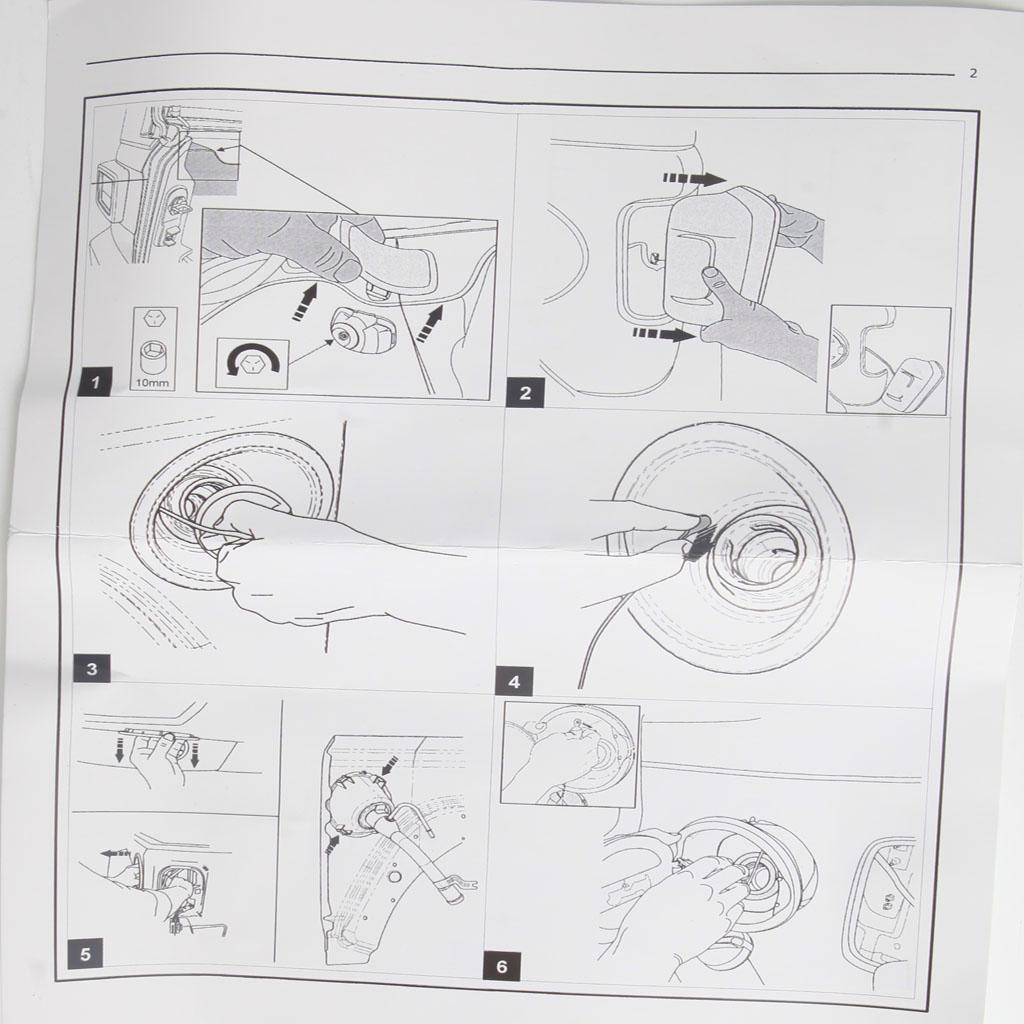 2

10mm

1

2

3

4

5

6