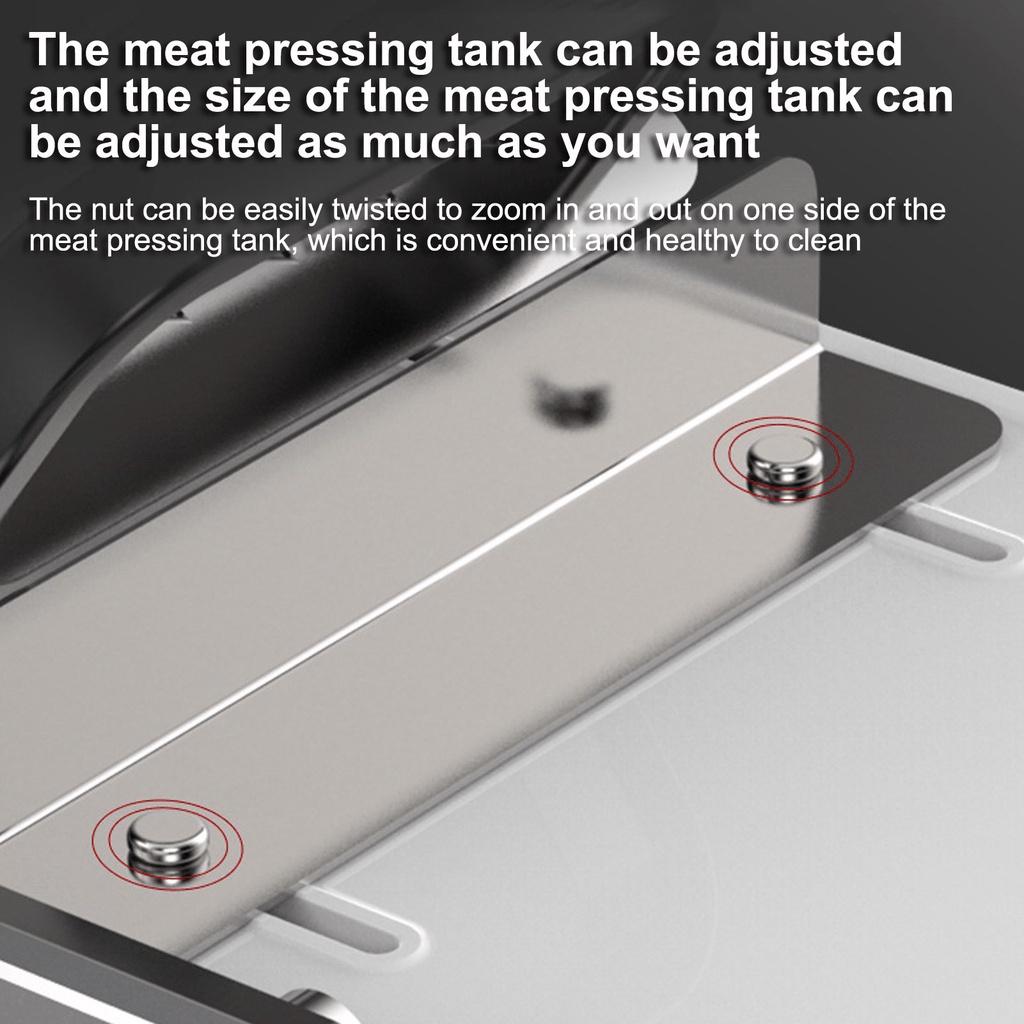 The meat pressing tank can be adjusted and the size of the meat pressing tank can be adjusted as much as you want

The nut can be easily twisted to zoom in and out on one side of the meat pressing tank, which is convenient and healthy to clean