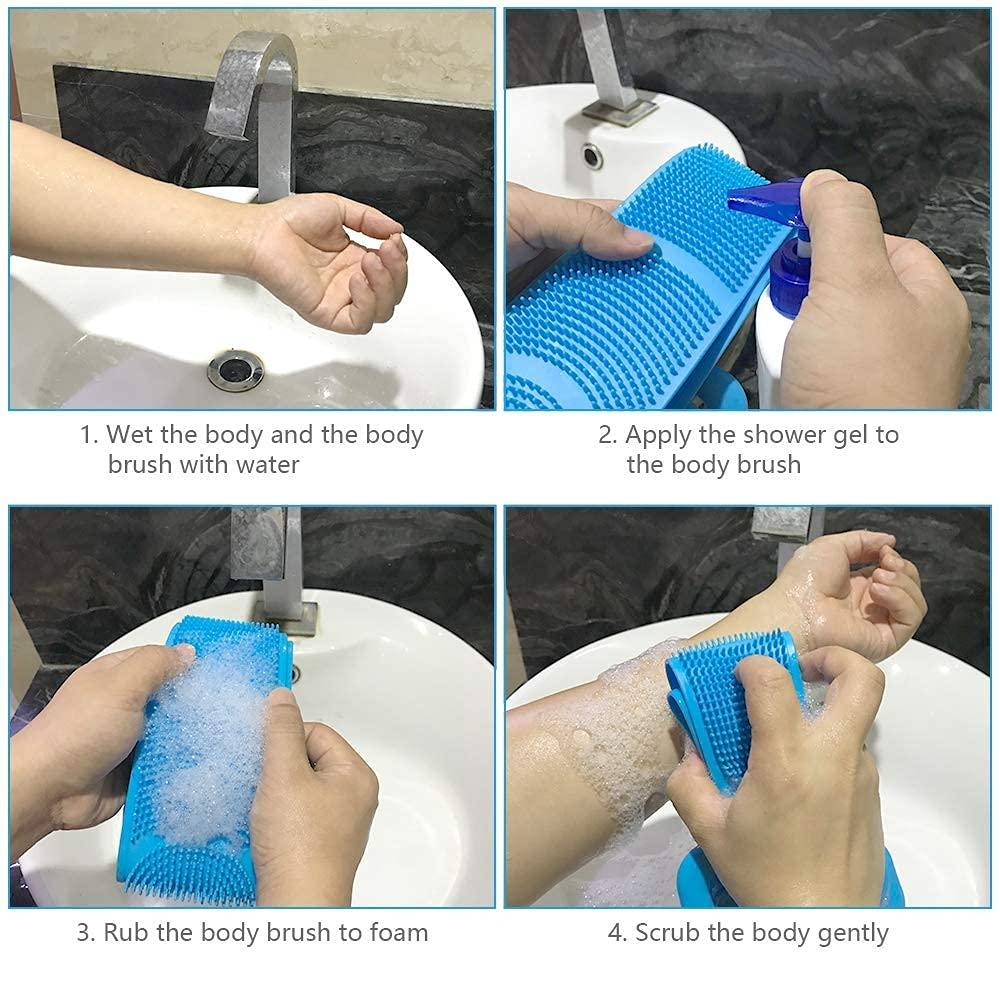 1. Wet the body and the body brush with water

2. Apply the shower gel to the body brush

3. Rub the body brush to foam

4. Scrub the body gently