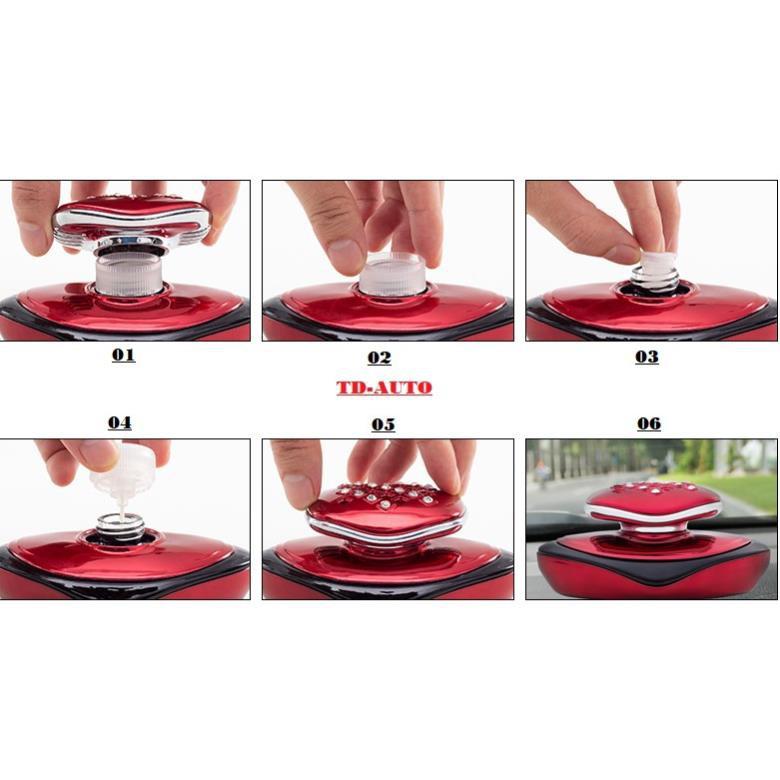 01

02

03

TD-AUTO

04

05

06