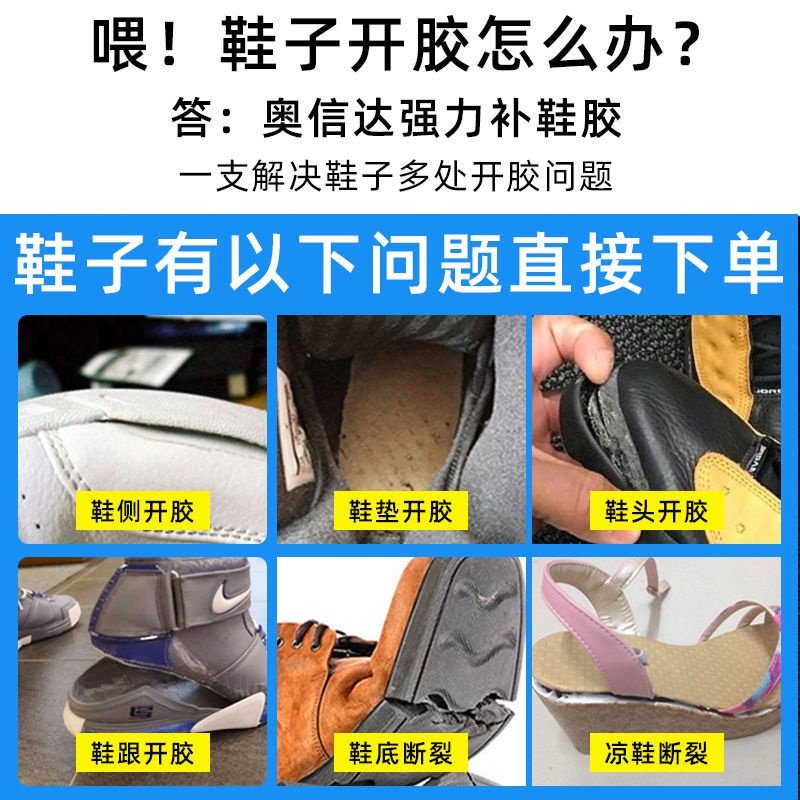 喂！鞋子开胶怎么办？

答：奥信达强力补鞋胶

一支解决鞋子多处开胶问题

鞋子有以下问题直接下单

鞋侧开胶

鞋垫开胶

鞋头开胶

鞋跟开胶

鞋底断裂

凉鞋断裂