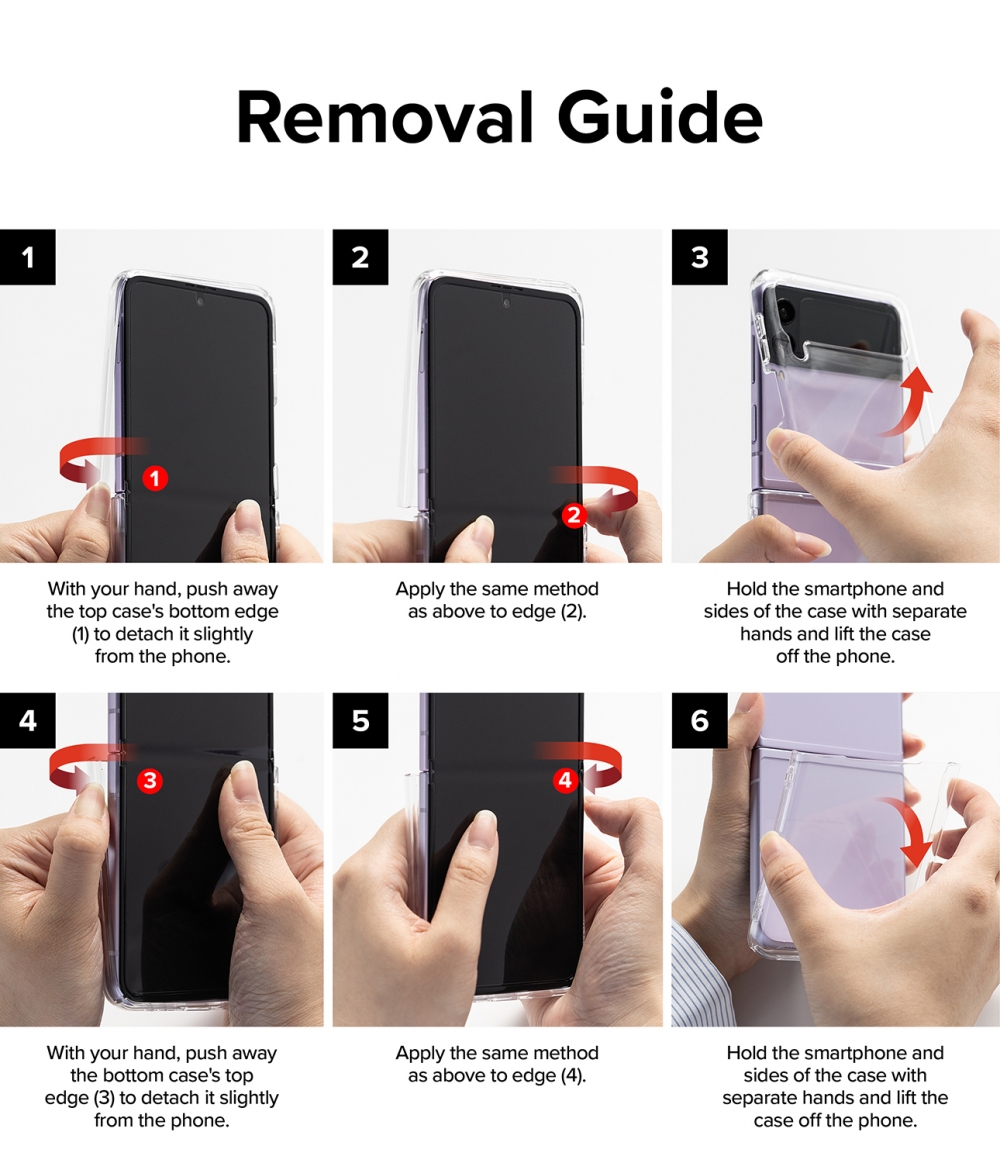 Removal Guide

1

1

With your hand, push away the top case's bottom edge (1) to detach it slightly from the phone.

2

2

Apply the same method as above to edge (2).

3

Hold the smartphone and sides of the case with separate hands and lift the case off the phone.

4

3

With your hand, push away the bottom case's top edge (3) to detach it slightly from the phone.

5

4

Apply the same method as above to edge (4).

6

Hold the smartphone and sides of the case with separate hands and lift the case off the phone.