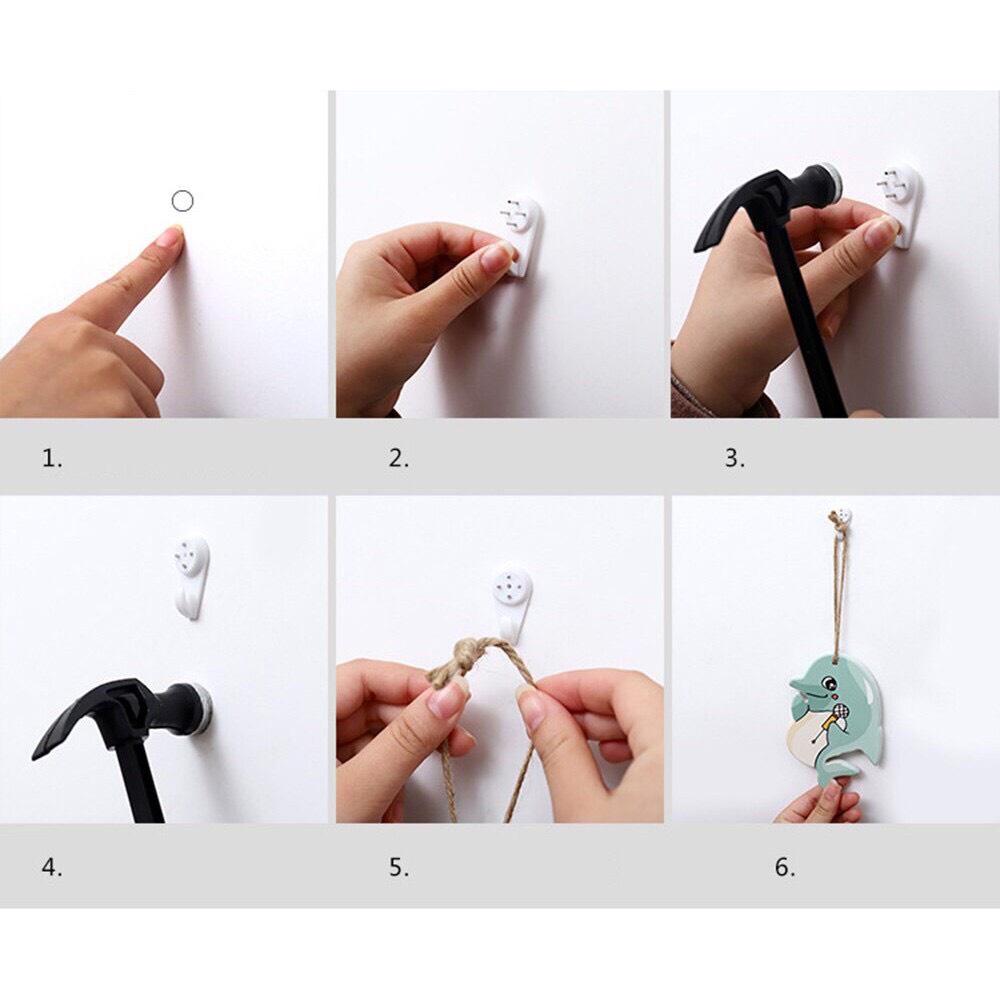 1.

2.

3.

4.

5.

6.