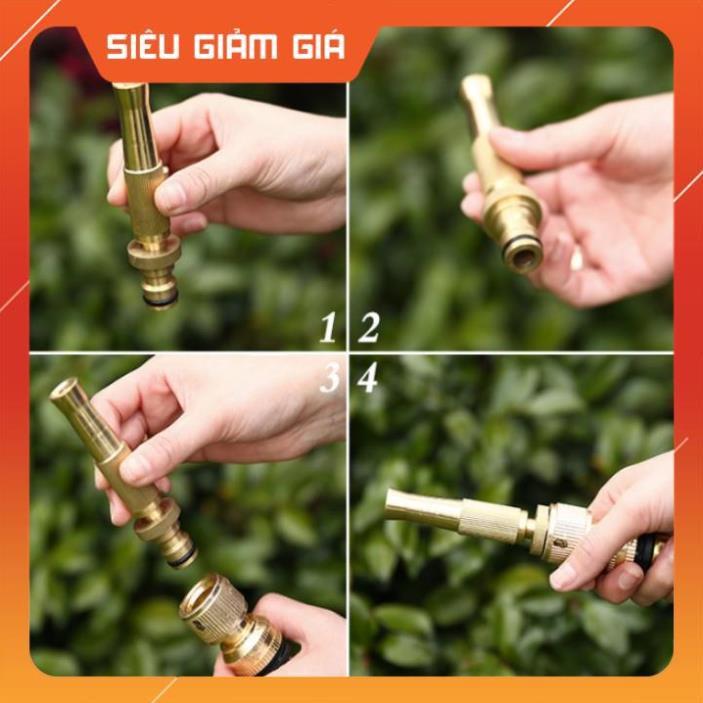 SIÊU GIẢM GIÁ

1 2

3 4