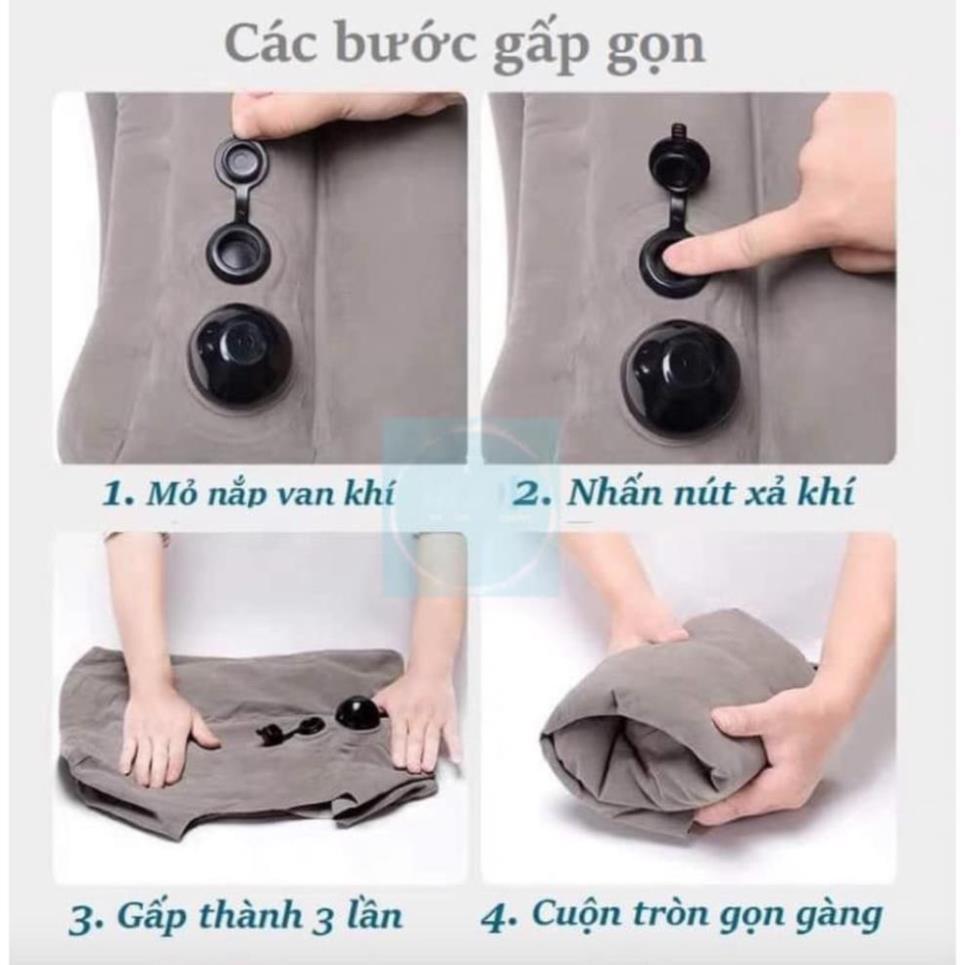 Các bước gấp gọn

1. Mở nắp van khí

2. Nhấn nút xả khí

3. Gấp thành 3 lần

4. Cuộn tròn gọn gàng