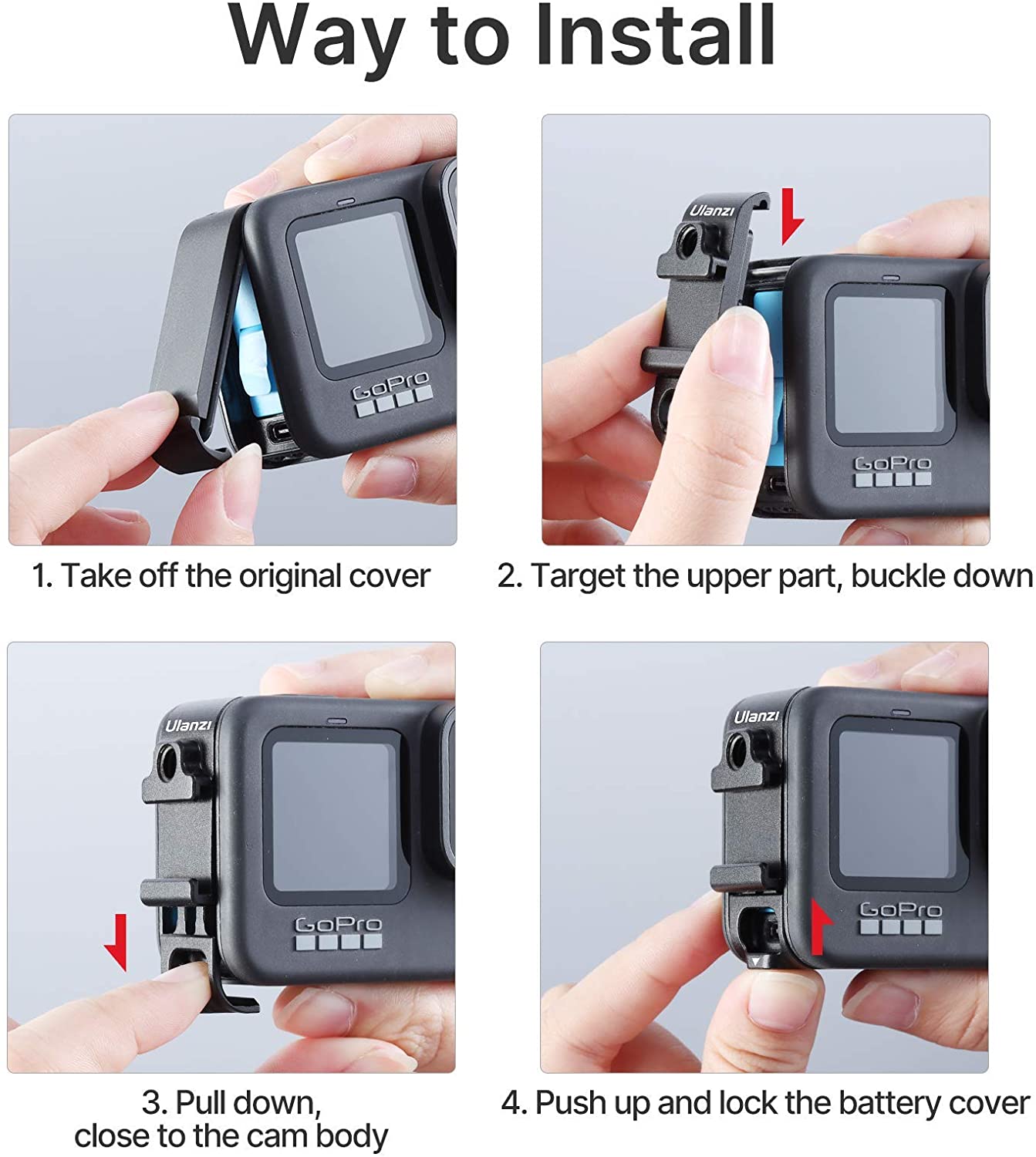 Way to Install

GoPro

1. Take off the original cover

Ulanzi

GoPro

2. Target the upper part, buckle down

Ulanzi

GoPro

3. Pull down, close to the cam body

Ulanzi

GoPro

4. Push up and lock the battery cover