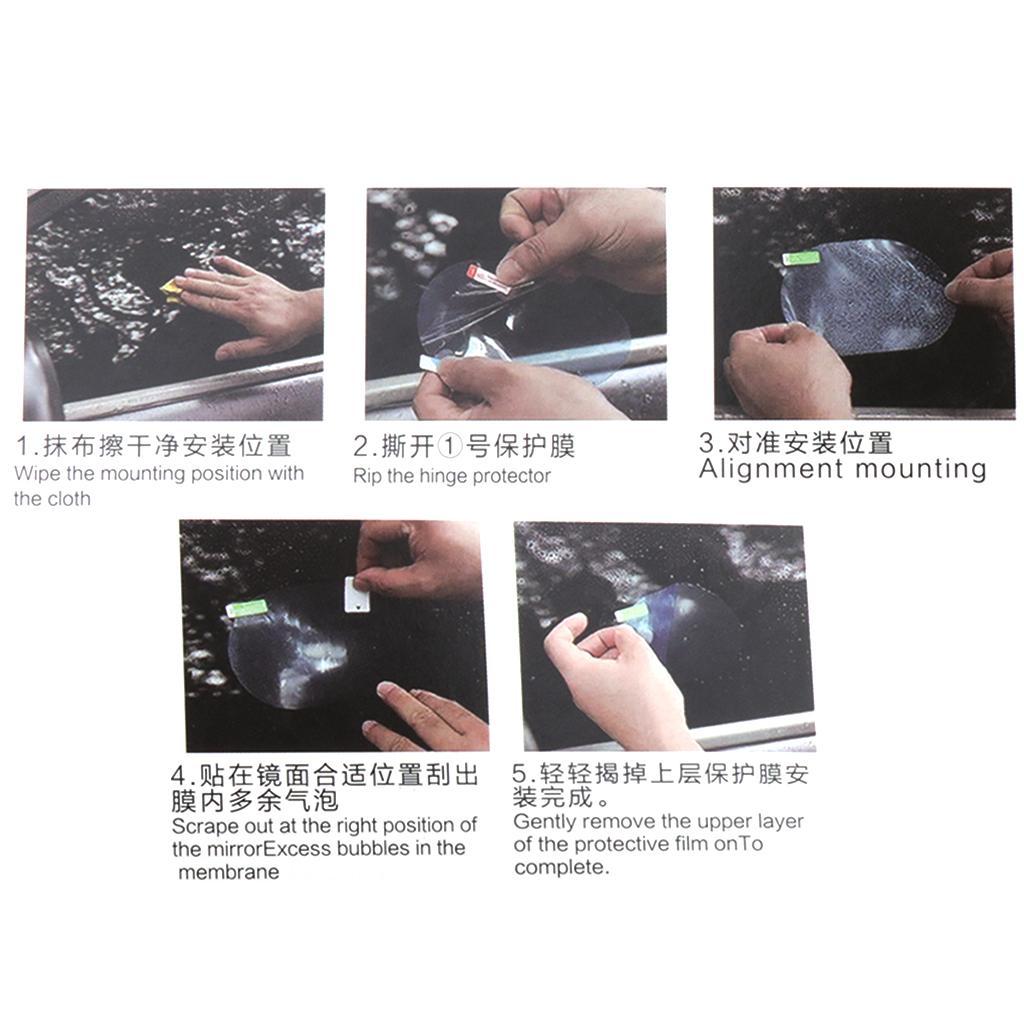 1.抹布擦干净安装位置
Wipe the mounting position with the cloth

2.撕开①号保护膜
Rip the hinge protector

3.对准安装位置
Alignment mounting

4.贴在镜面合适位置刮出膜内多余气泡
Scrape out at the right position of the mirrorExcess bubbles in the membrane

5.轻轻揭掉上层保护膜安装完成。
Gently remove the upper layer of the protective film onTo complete.