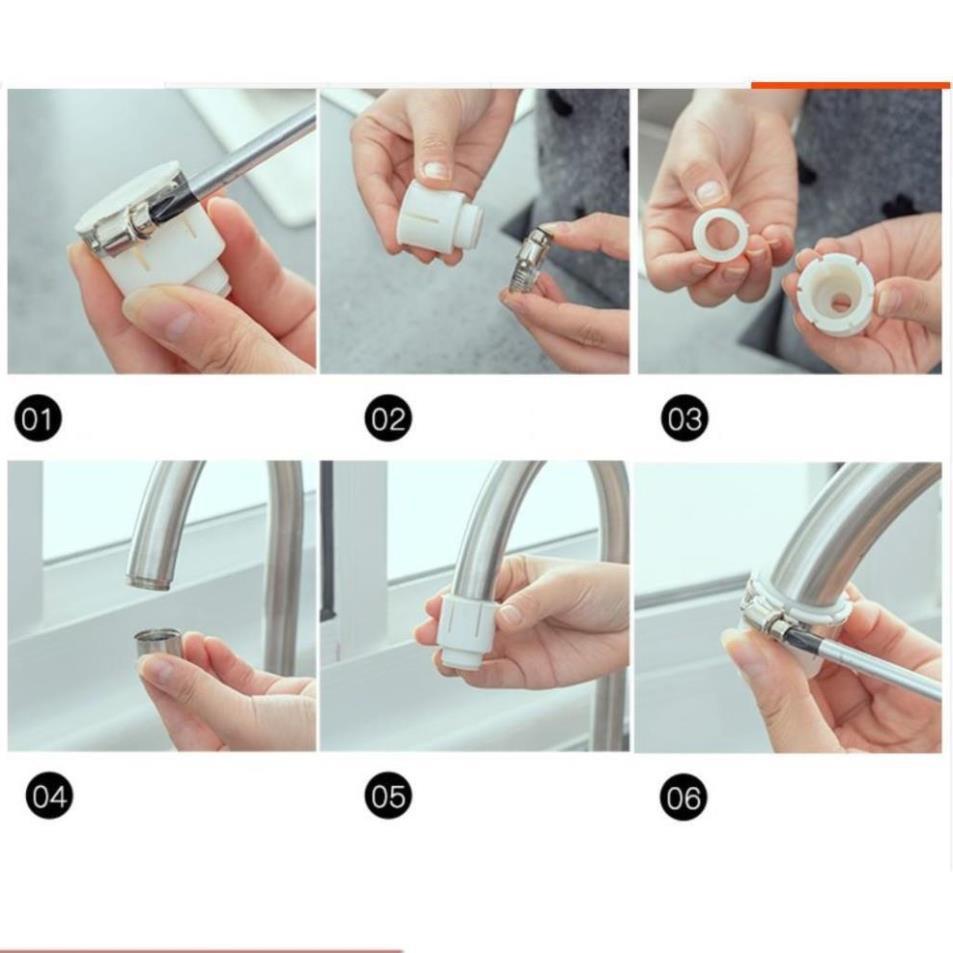 01

02

03

04

05

06