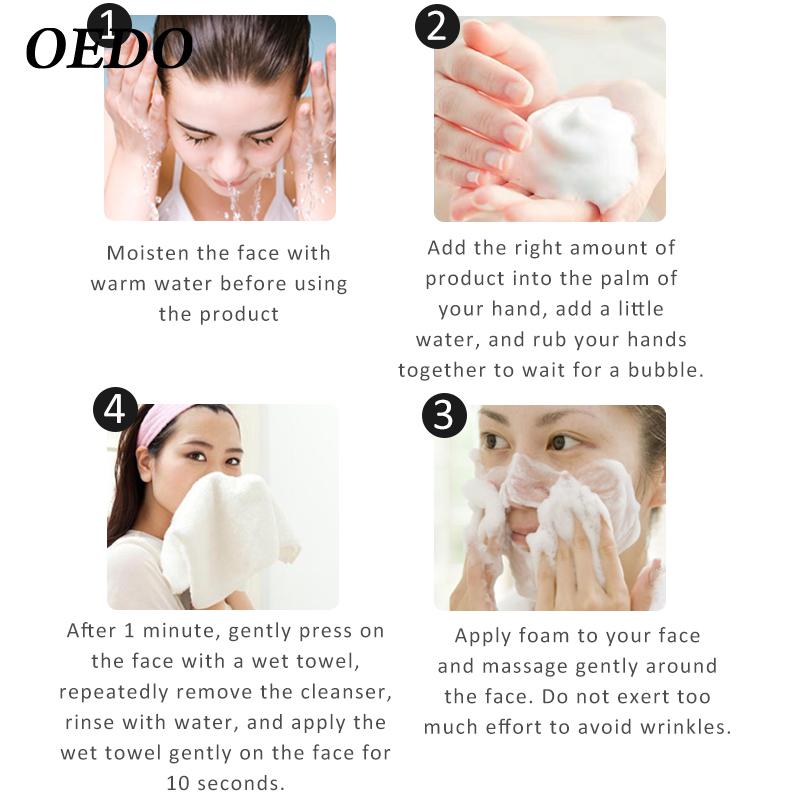 OEDO

1

Moisten the face with warm water before using the product

2

Add the right amount of product into the palm of your hand, add a little water, and rub your hands together to wait for a bubble.

4

After 1 minute, gently press on the face with a wet towel, repeatedly remove the cleanser, rinse with water, and apply the wet towel gently on the face for 10 seconds.

3

Apply foam to your face and massage gently around the face. Do not exert too much effort to avoid wrinkles.