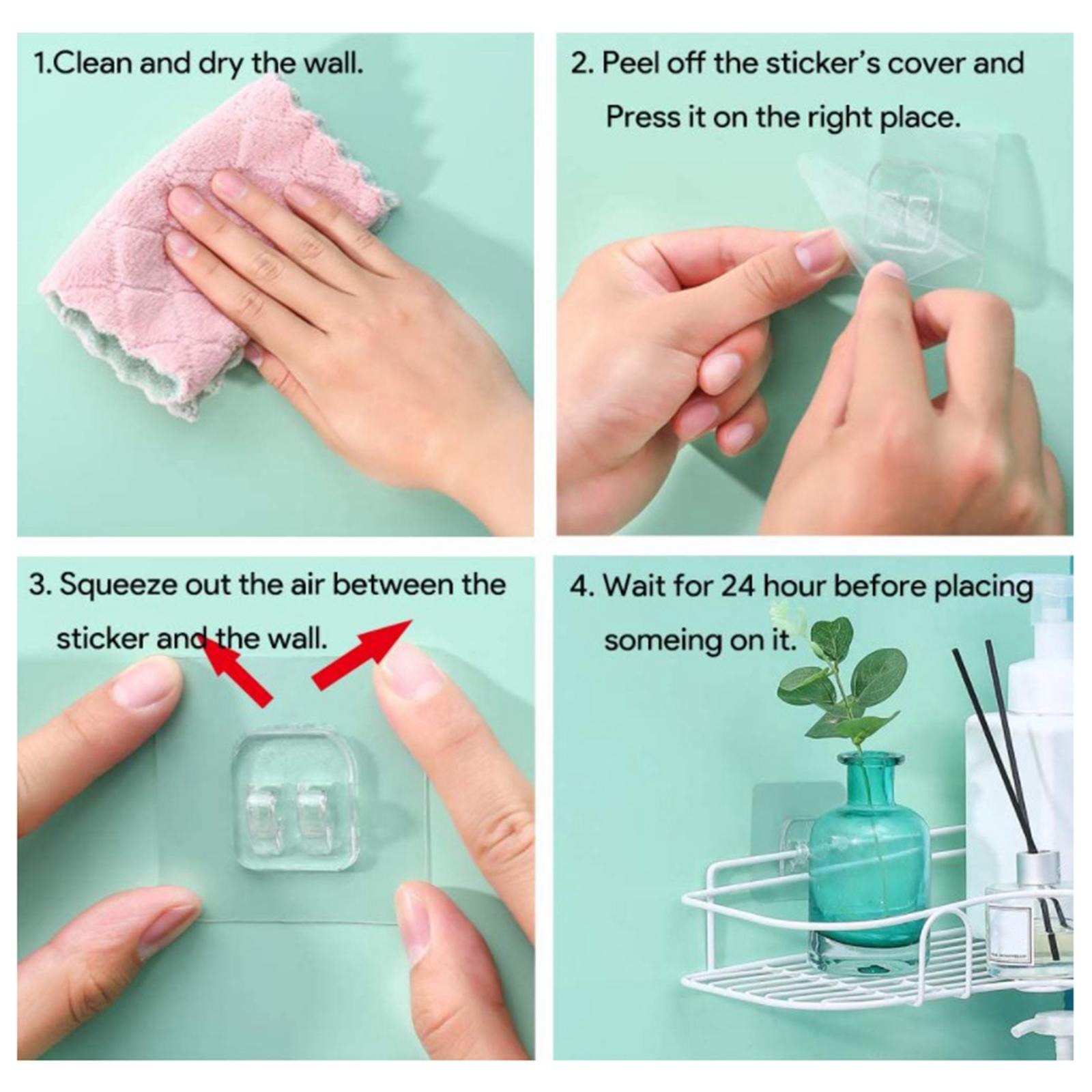 1.Clean and dry the wall.

2. Peel off the sticker's cover and Press it on the right place.

3. Squeeze out the air between the sticker and the wall.

4. Wait for 24 hour before placing someing on it.